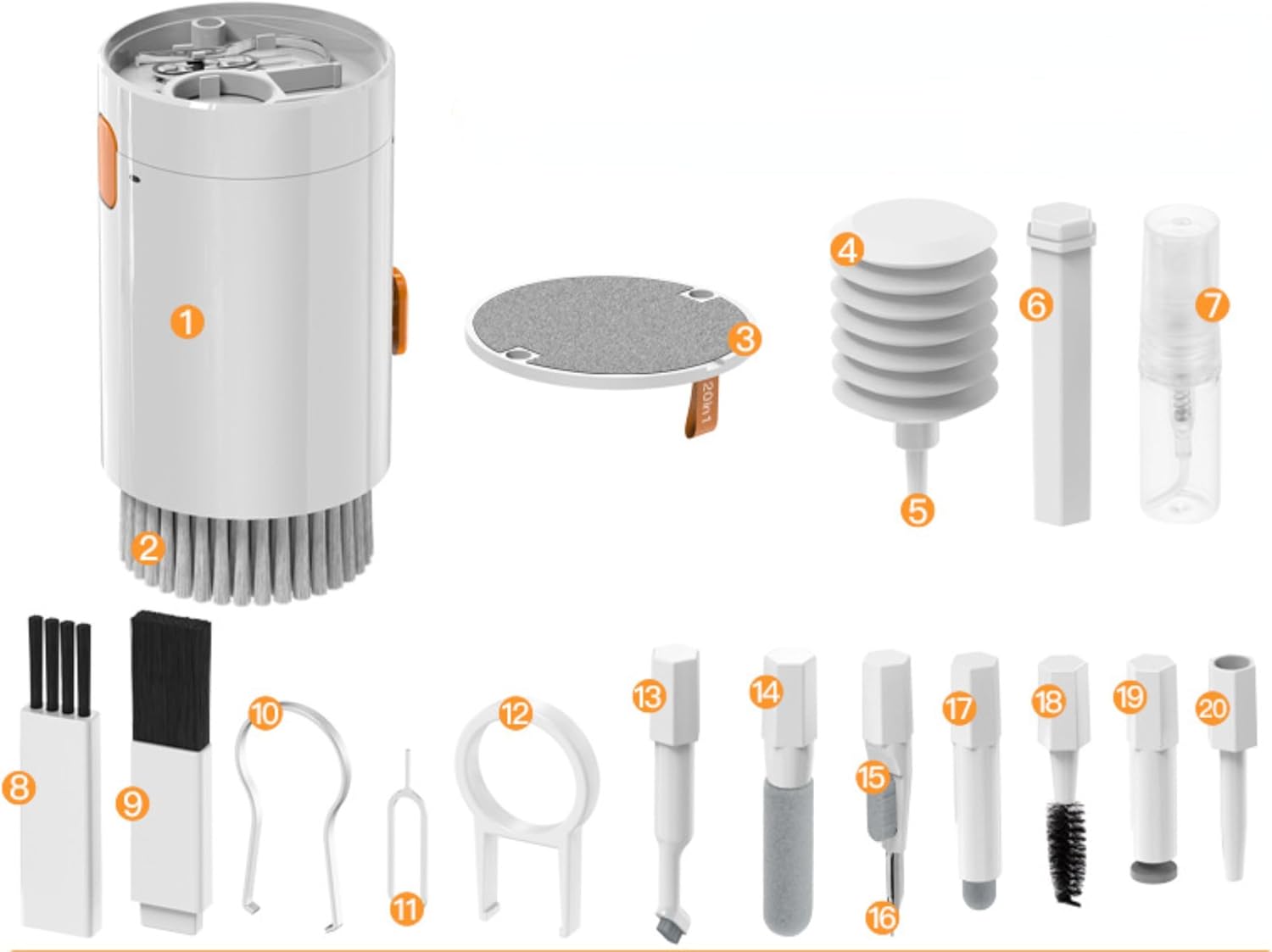 1
2
3
20in1
4
5
6
7
8
9
10
11
12
13
14
15
16
17
18
19
20