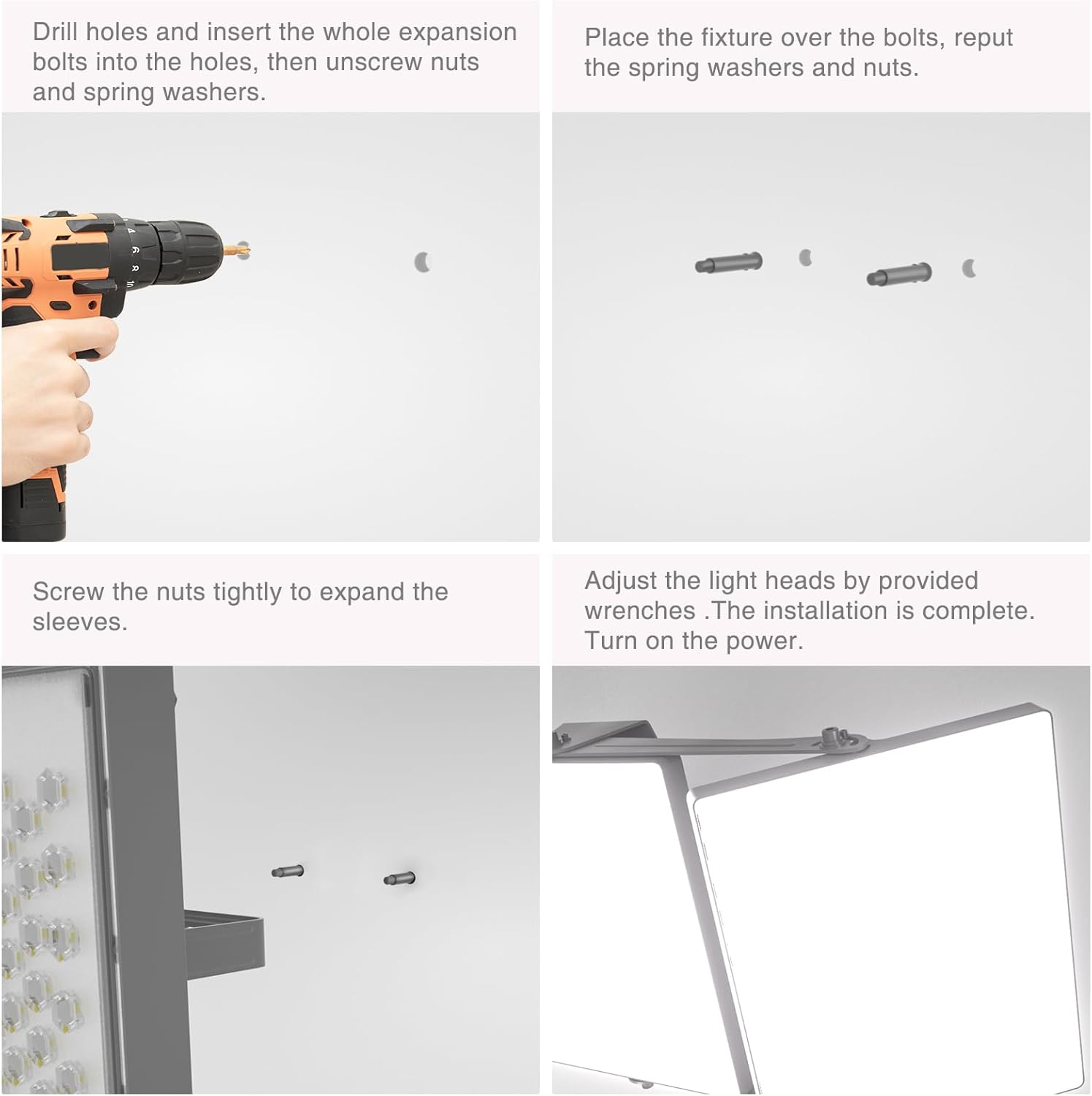 Drill holes and insert the whole expansion bolts into the holes, then unscrew nuts and spring washers.

Place the fixture over the bolts, reput the spring washers and nuts.

Screw the nuts tightly to expand the sleeves.

Adjust the light heads by provided wrenches .The installation is complete. Turn on the power.