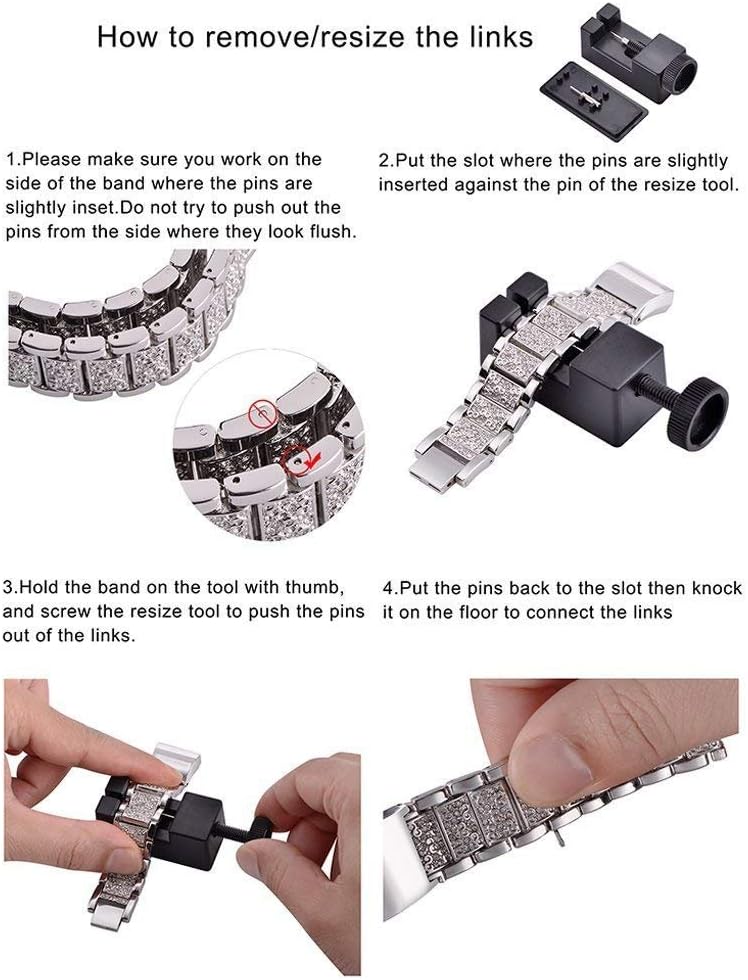 How to remove/resize the links

1.Please make sure you work on the side of the band where the pins are slightly inset.Do not try to push out the pins from the side where they look flush.

2.Put the slot where the pins are slightly inserted against the pin of the resize tool.

3.Hold the band on the tool with thumb, and screw the resize tool to push the pins out of the links.

4.Put the pins back to the slot then knock it on the floor to connect the links