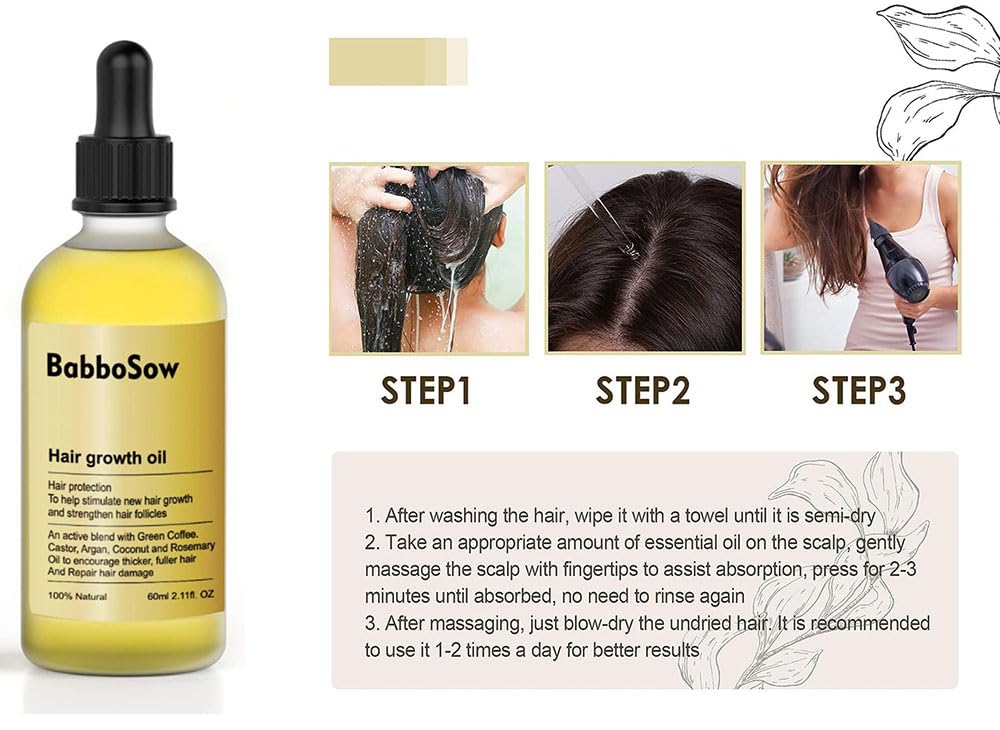 BabboSow

Hair growth oil

Hair protection
To help stimulate new hair growth and strengthen hair follicles

An active blend with Green Coffee. Castor, Argan, Coconut and Rosemary Oil to encourage thicker, fuller hair And Repair hair damage

100% Natural

60ml 2.11fl. OZ

STEP1

STEP2

STEP3

1. After washing the hair, wipe it with a towel until it is semi-dry
2. Take an appropriate amount of essential oil on the scalp, gently massage the scalp with fingertips to assist absorption, press for 2-3 minutes until absorbed, no need to rinse again
3. After massaging, just blow-dry the undried hair. It is recommended to use it 1-2 times a day for better results