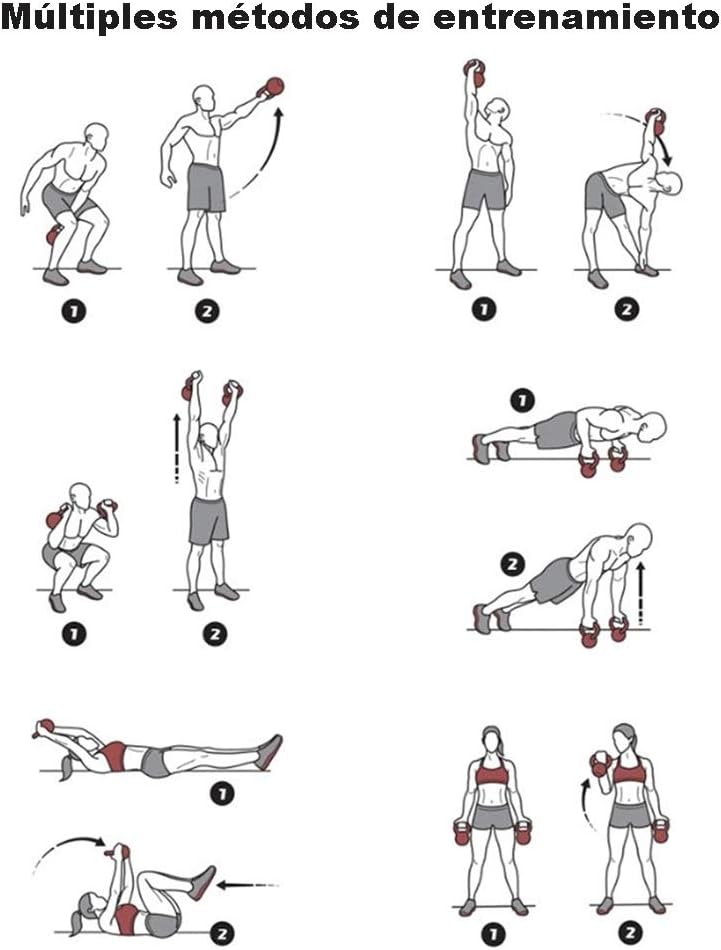 Múltiples métodos de entrenamiento

1 2

1 2

1 2

1

2

1

2

1 2