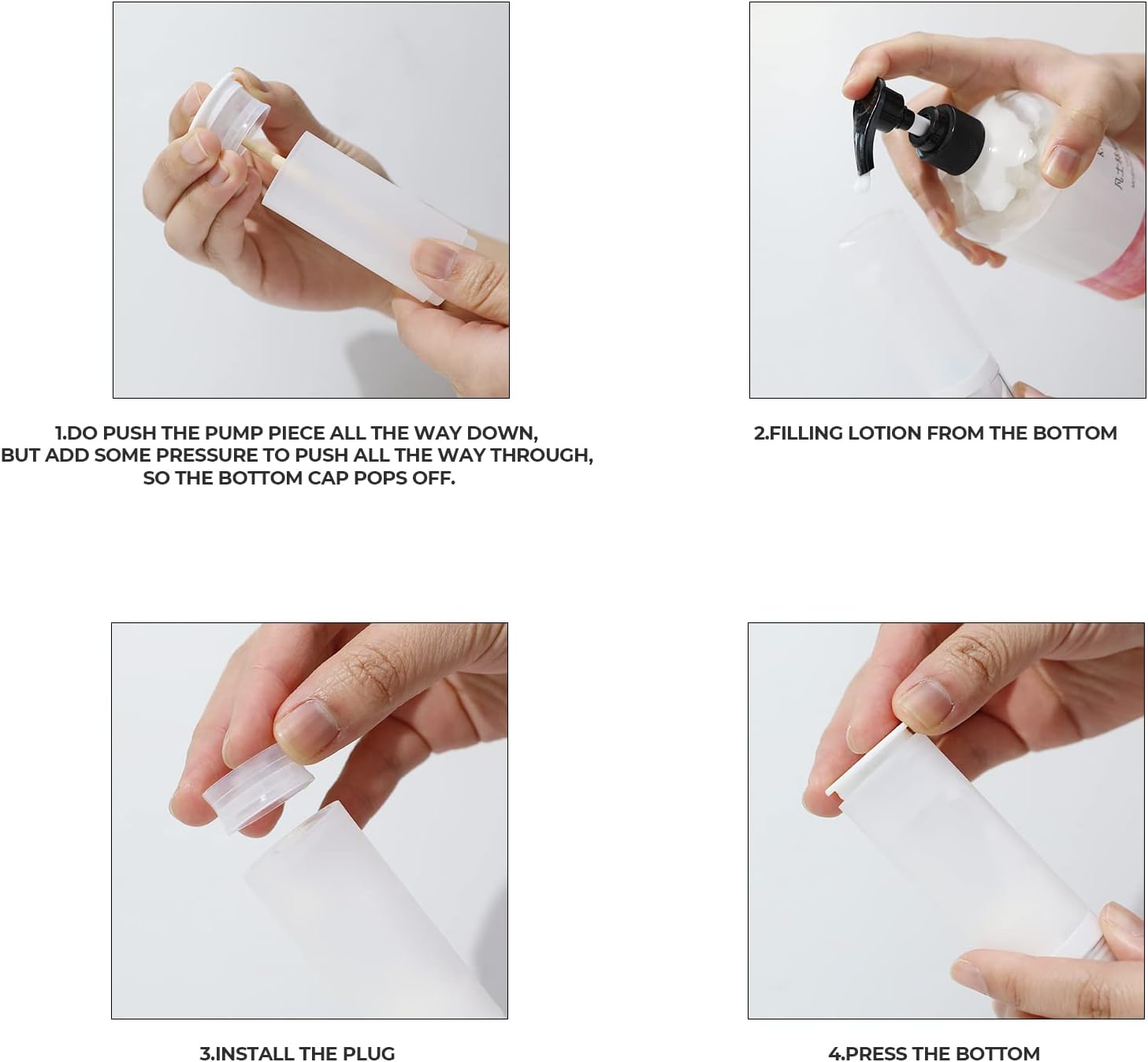 1.DO PUSH THE PUMP PIECE ALL THE WAY DOWN, BUT ADD SOME PRESSURE TO PUSH ALL THE WAY THROUGH, SO THE BOTTOM CAP POPS OFF.

2.FILLING LOTION FROM THE BOTTOM

3.INSTALL THE PLUG

4.PRESS THE BOTTOM