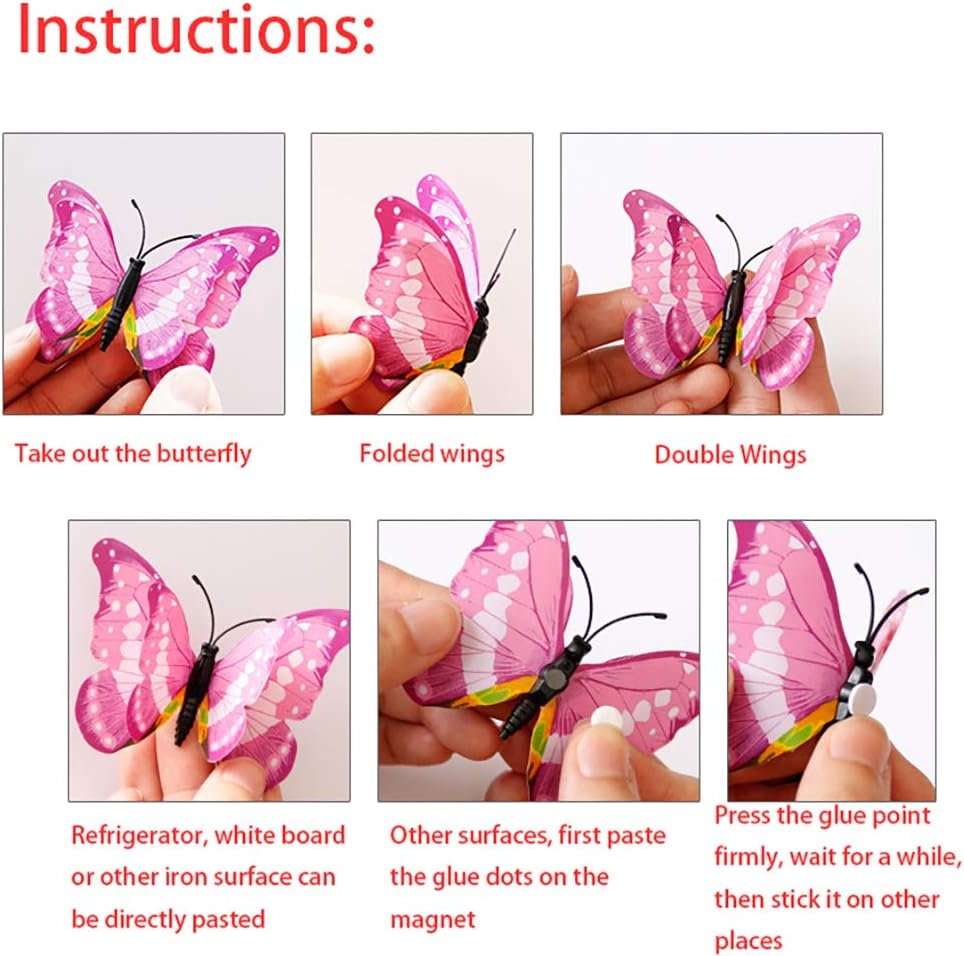 Instructions:

Take out the butterfly

Folded wings

Double Wings

Refrigerator, white board or other iron surface can be directly pasted

Other surfaces, first paste the glue dots on the magnet

Press the glue point firmly, wait for a while, then stick it on other places