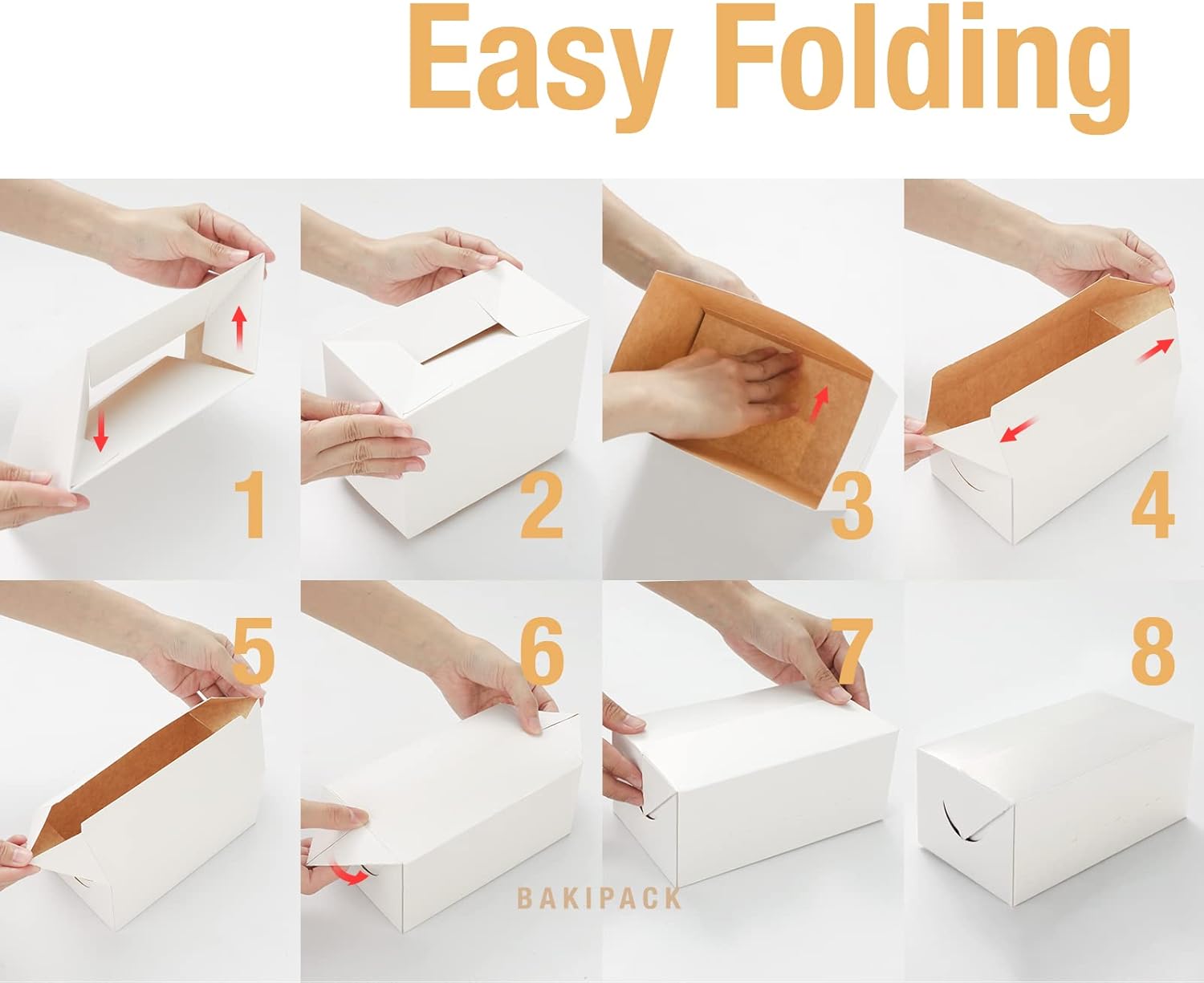 Easy Folding

1

2

3

4

5

6

7

8

BAKIPACK