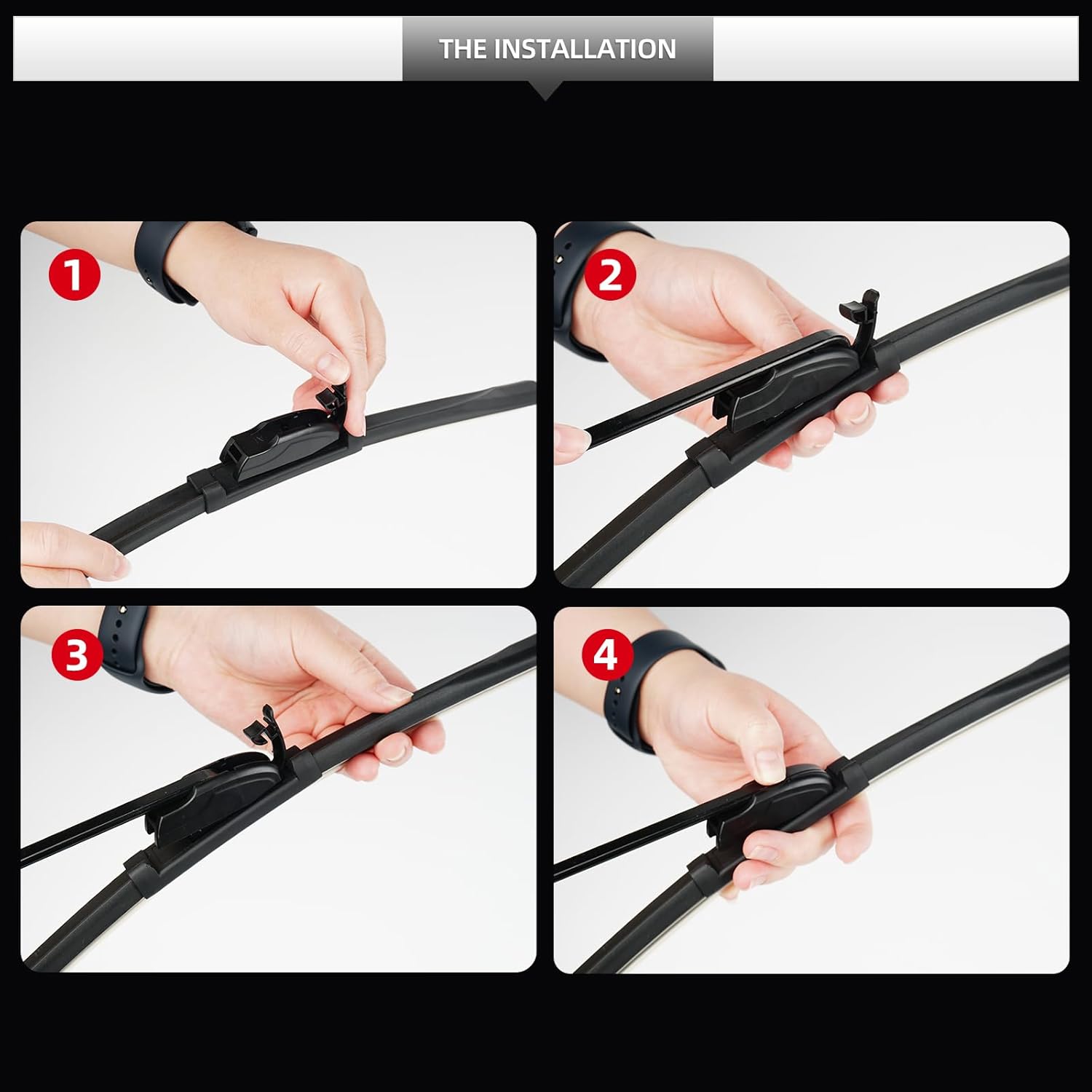 THE INSTALLATION

1

2

3

4