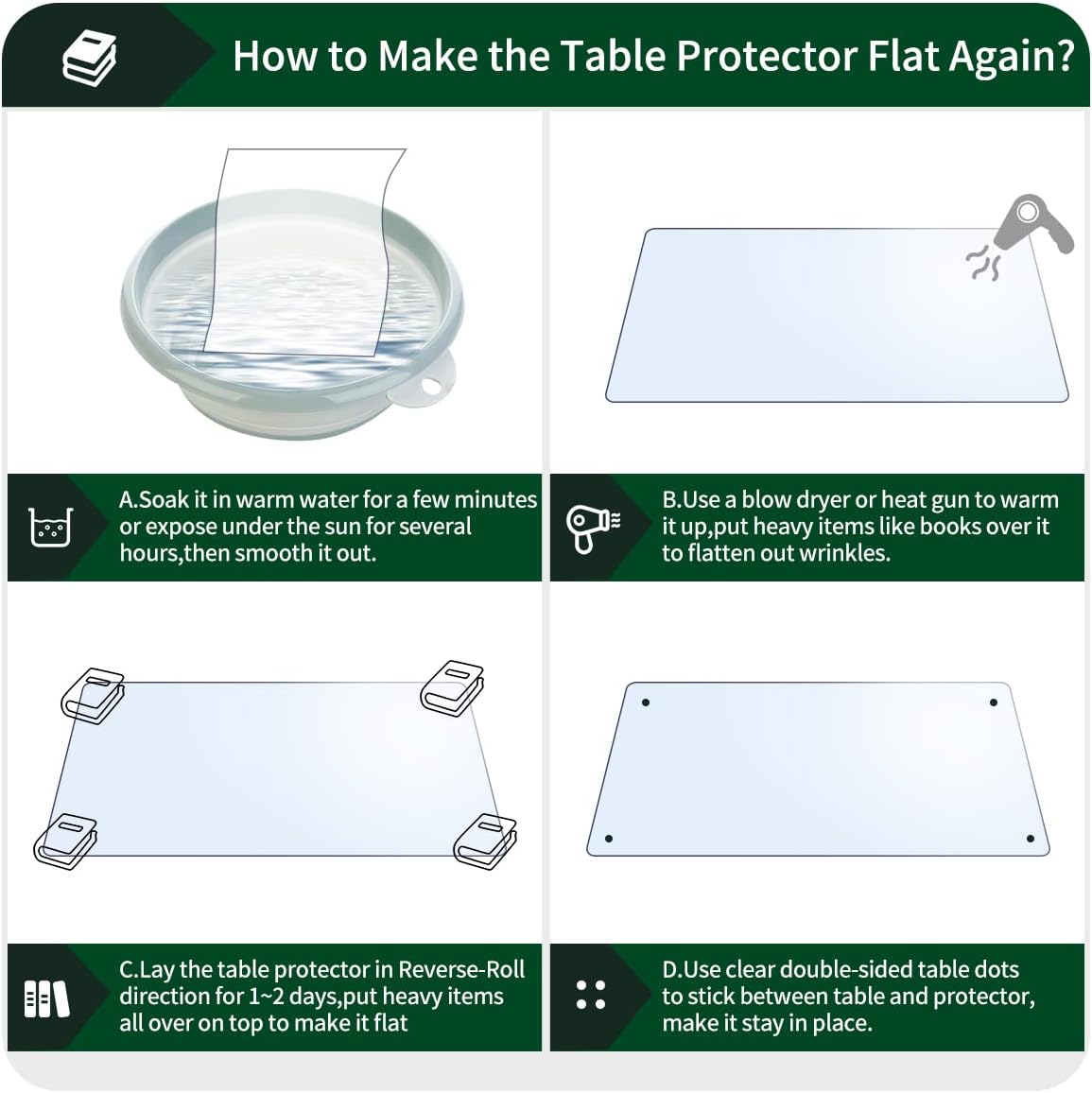 How to Make the Table Protector Flat Again?

A.Soak it in warm water for a few minutes or expose under the sun for several hours,then smooth it out.

B.Use a blow dryer or heat gun to warm it up,put heavy items like books over it to flatten out wrinkles.

C.Lay the table protector in Reverse-Roll direction for 1~2 days,put heavy items all over on top to make it flat

D.Use clear double-sided table dots to stick between table and protector, make it stay in place.