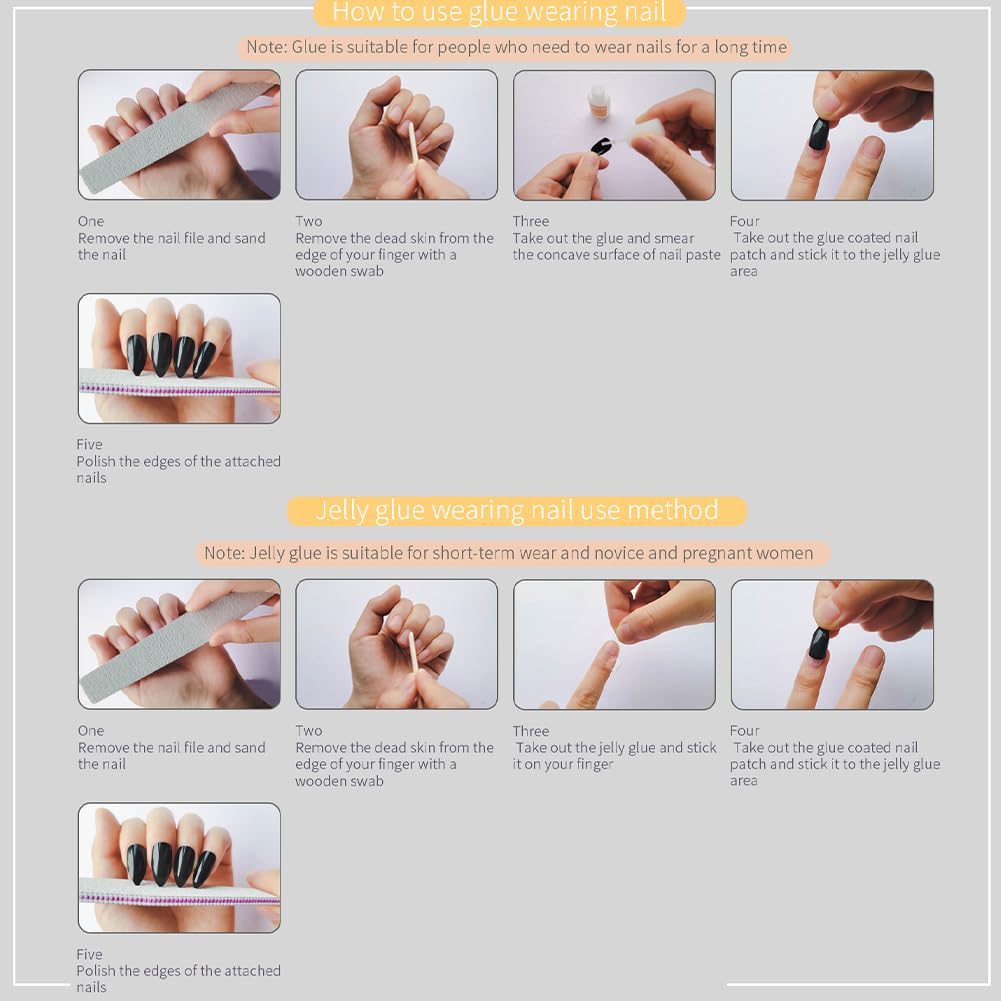 How to use glue wearing nail

Note: Glue is suitable for people who need to wear nails for a long time

One
Remove the nail file and sand the nail

Two
Remove the dead skin from the edge of your finger with a wooden swab

Three
Take out the glue and smear the concave surface of nail paste

Four
Take out the glue coated nail patch and stick it to the jelly glue area

Five
Polish the edges of the attached nails

Jelly glue wearing nail use method

Note: Jelly glue is suitable for short-term wear and novice and pregnant women

One
Remove the nail file and sand the nail

Two
Remove the dead skin from the edge of your finger with a wooden swab

Three
Take out the jelly glue and stick it on your finger

Four
Take out the glue coated nail patch and stick it to the jelly glue area

Five
Polish the edges of the attached nails