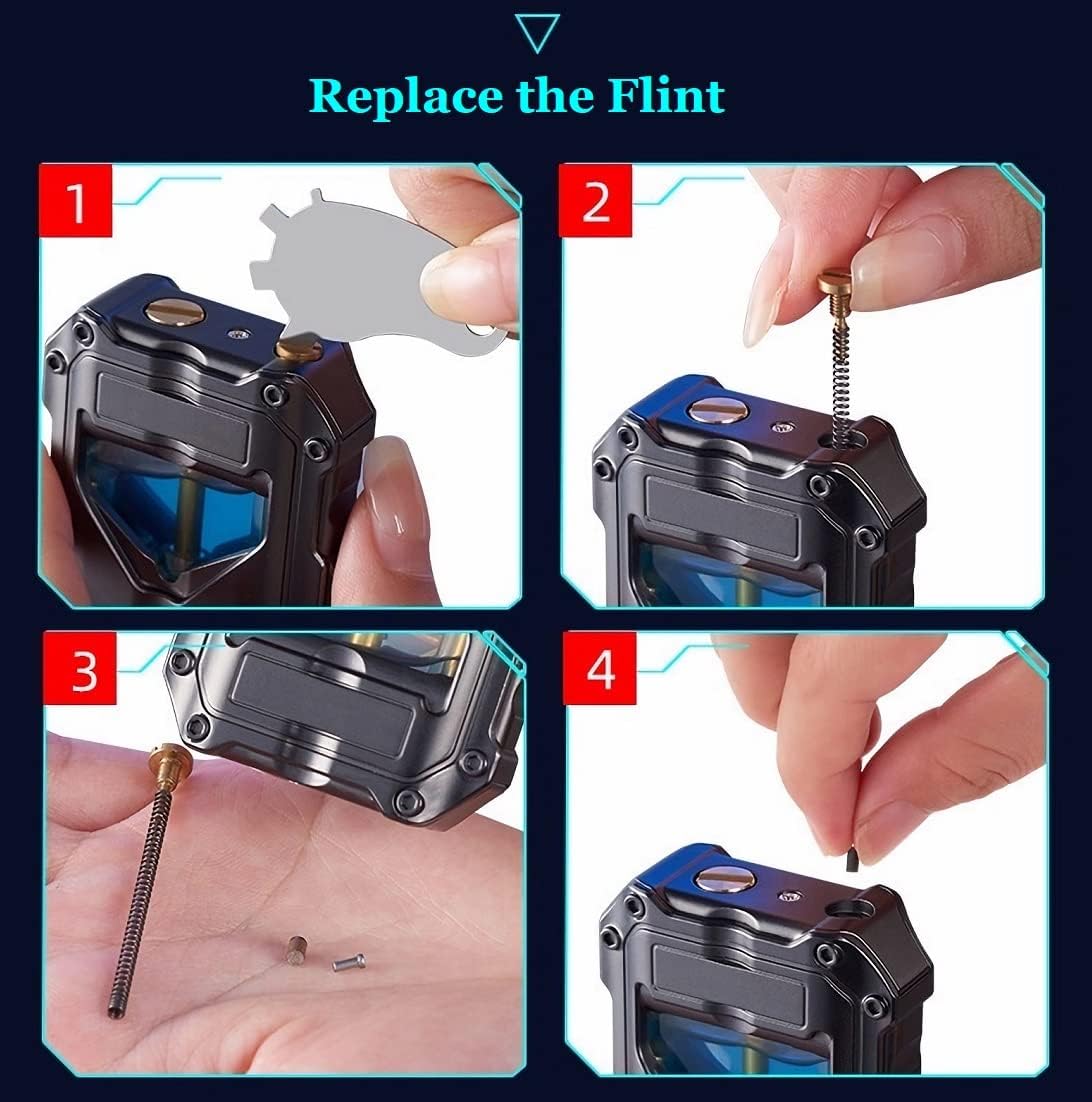 Replace the Flint

1

2

3

4