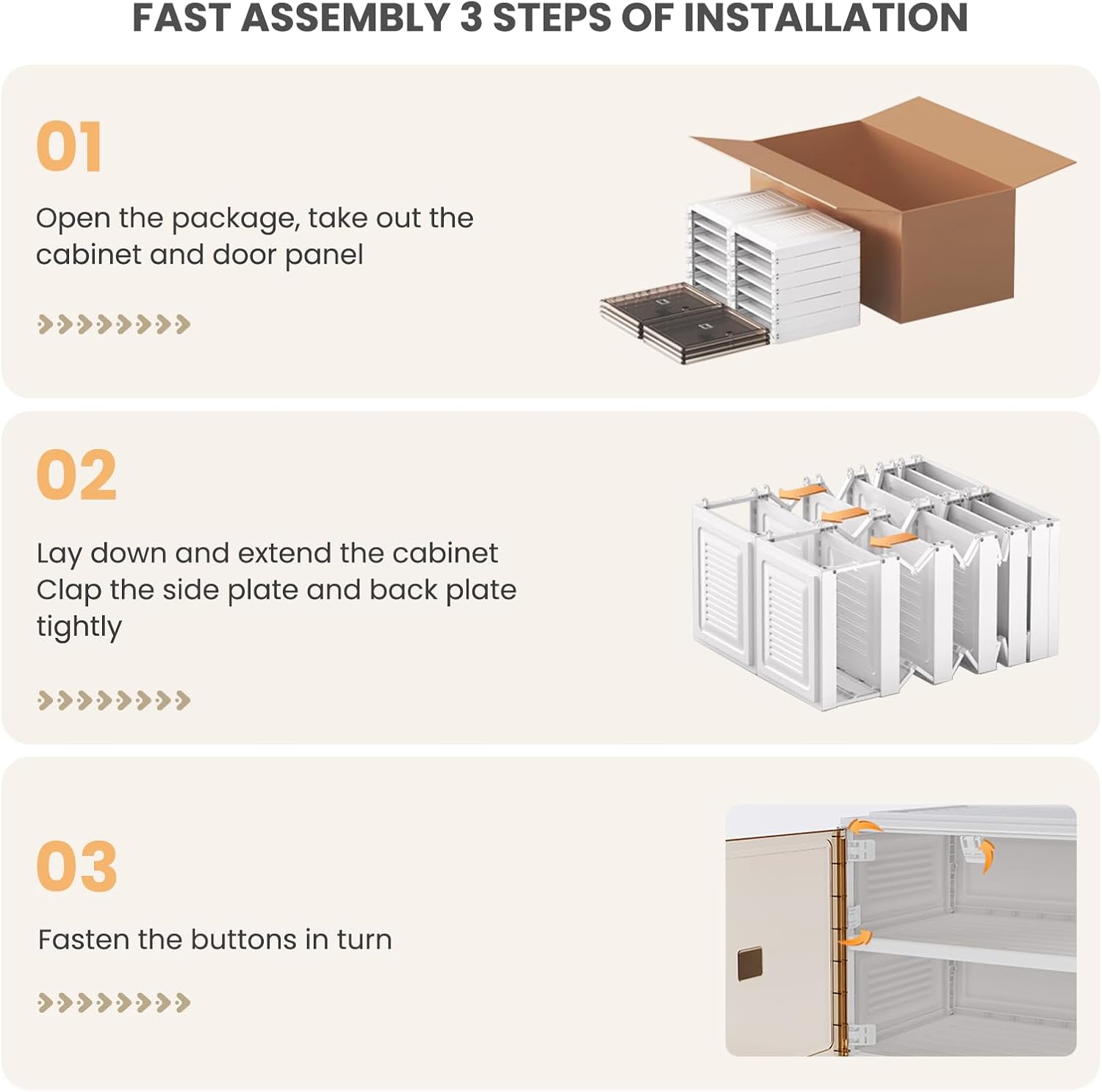 FAST ASSEMBLY 3 STEPS OF INSTALLATION

01

Open the package, take out the cabinet and door panel

02

Lay down and extend the cabinet
Clap the side plate and back plate tightly

03

Fasten the buttons in turn