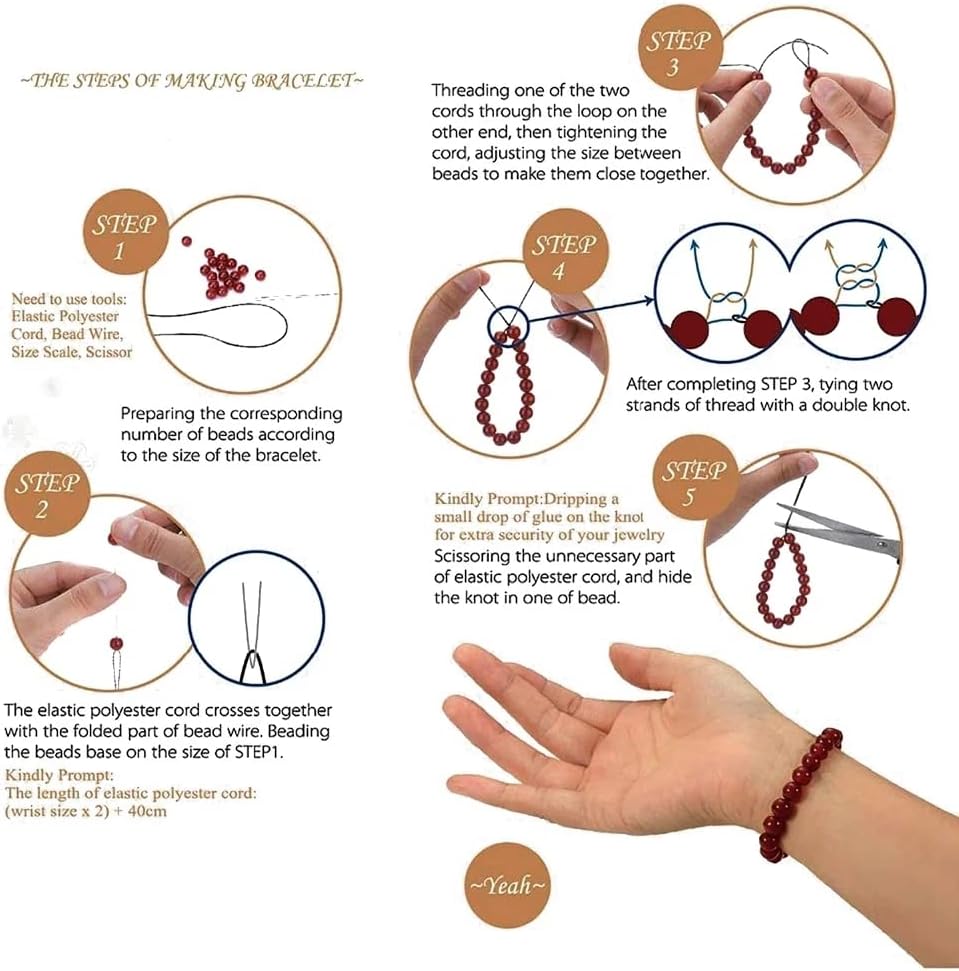 ~THE STEPS OF MAKING BRACELET~

STEP 1

Need to use tools: Elastic Polyester Cord, Bead Wire, Size Scale, Scissor

Preparing the corresponding number of beads according to the size of the bracelet.

STEP 2

The elastic polyester cord crosses together with the folded part of bead wire. Beading the beads base on the size of STEP1.

Kindly Prompt:
The length of elastic polyester cord:
(wrist size x 2) + 40cm

STEP 3

Threading one of the two cords through the loop on the other end, then tightening the cord, adjusting the size between beads to make them close together.

STEP 4

After completing STEP 3, tying two strands of thread with a double knot.

STEP 5

Kindly Prompt:Dripping a small drop of glue on the knot for extra security of your jewelry
Scissoring the unnecessary part of elastic polyester cord, and hide the knot in one of bead.

~Yeah~