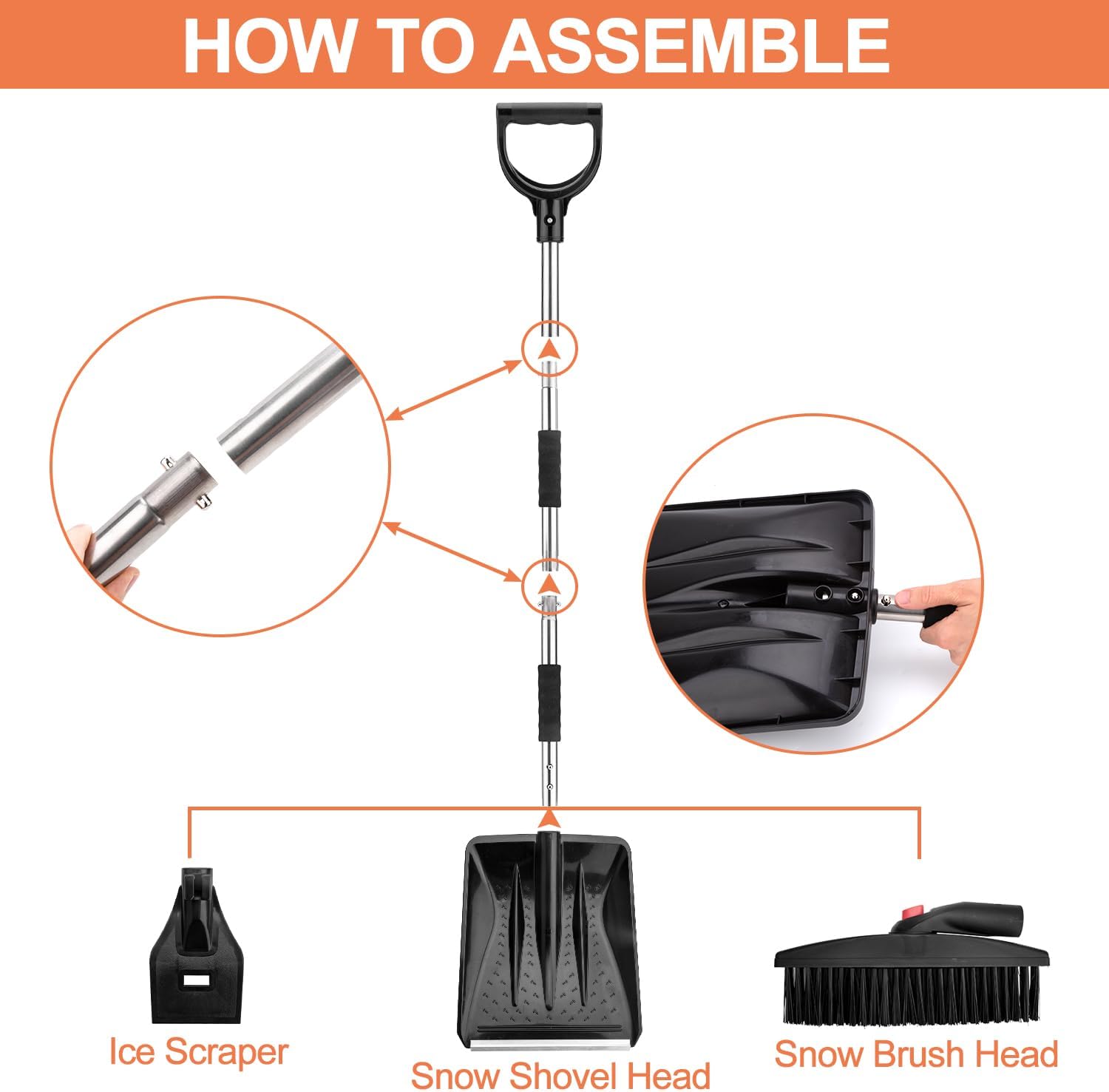 HOW TO ASSEMBLE

Ice Scraper

Snow Shovel Head

Snow Brush Head