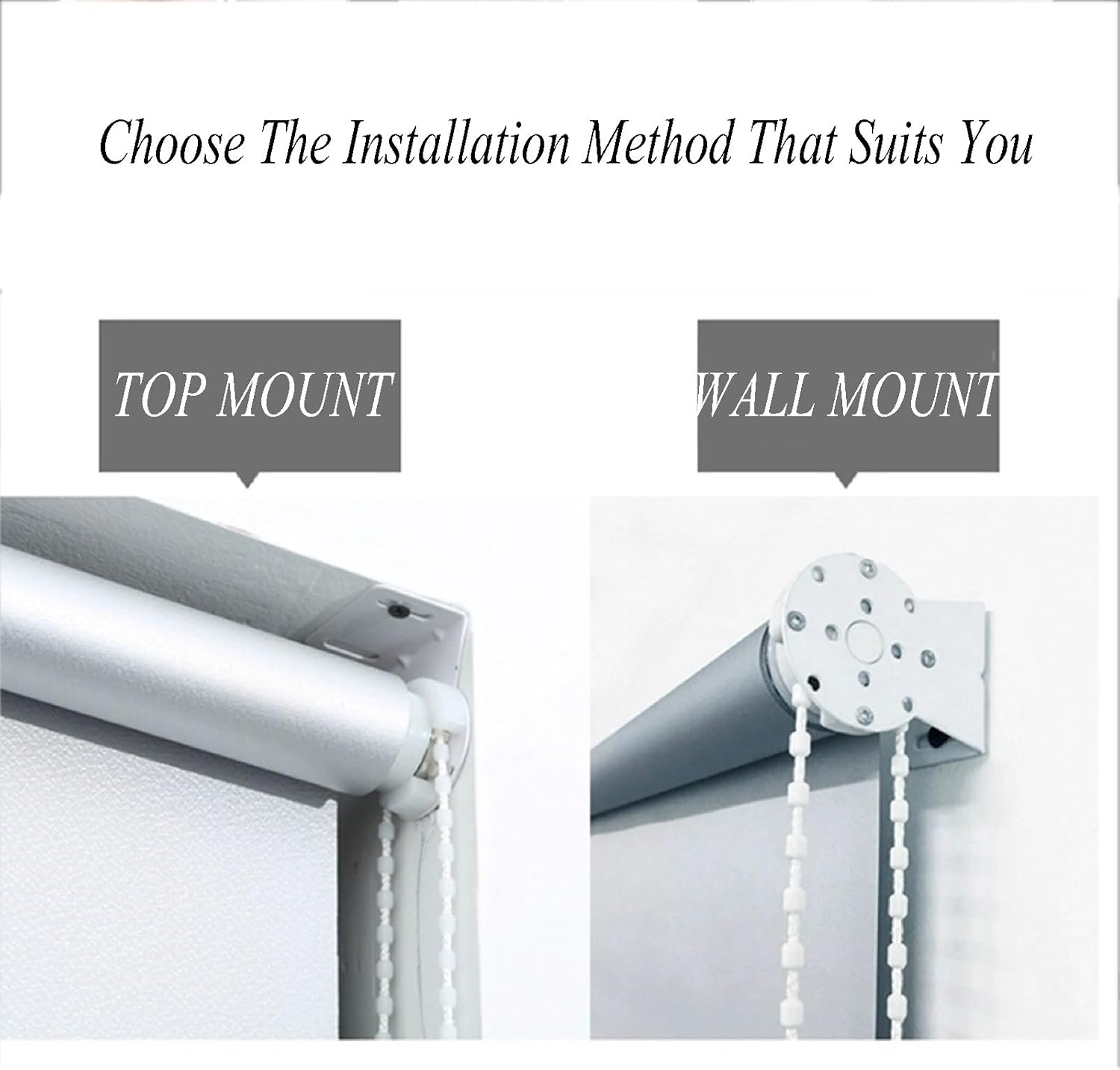 Choose The Installation Method That Suits You

TOP MOUNT

WALL MOUNT