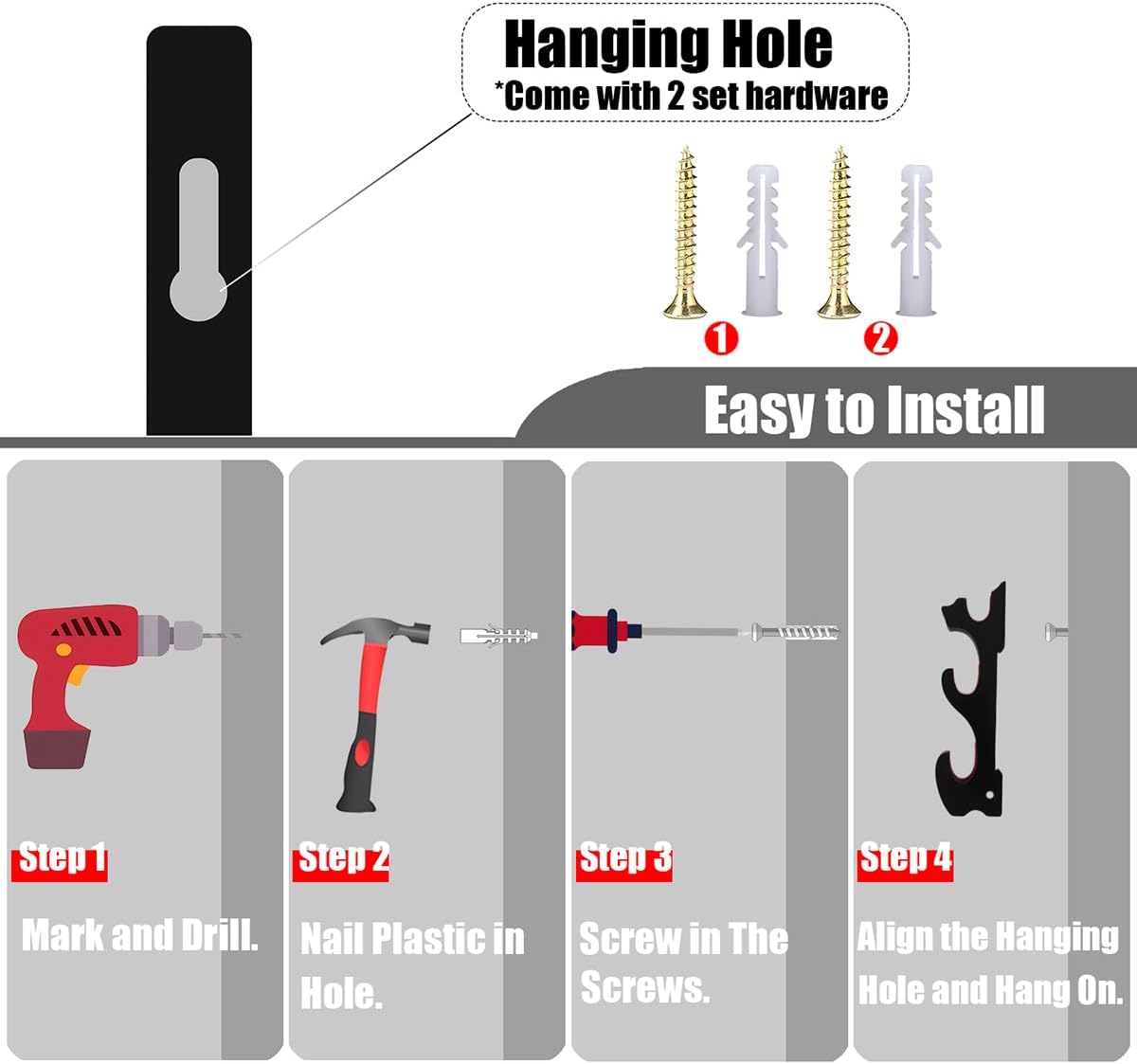 Hanging Hole
*Come with 2 set hardware

1
2

Easy to Install

Step 1
Mark and Drill.

Step 2
Nail Plastic in Hole.

Step 3
Screw in The Screws.

Step 4
Align the Hanging Hole and Hang On.