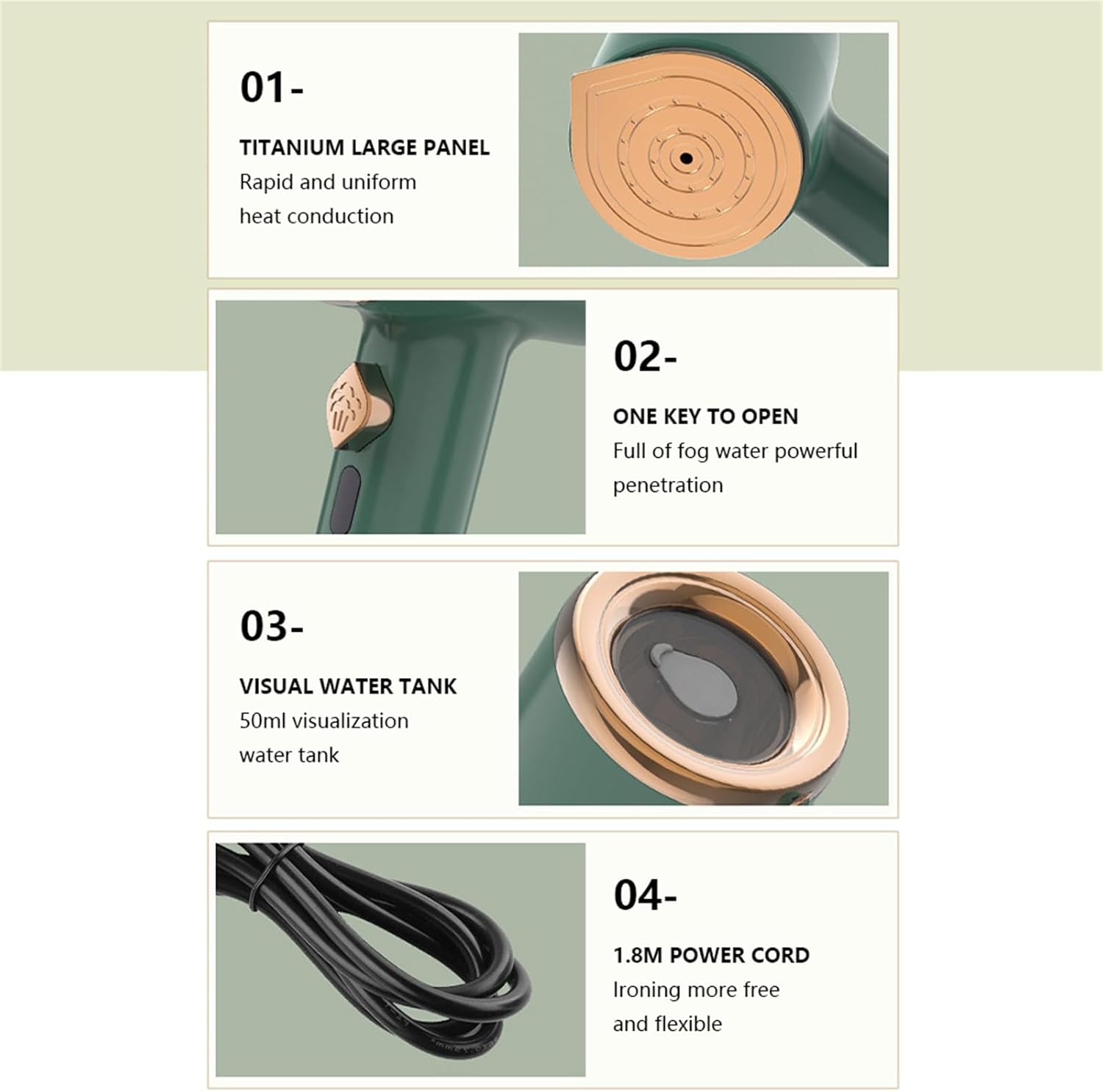 01-

TITANIUM LARGE PANEL
Rapid and uniform heat conduction

02-

ONE KEY TO OPEN
Full of fog water powerful penetration

03-

VISUAL WATER TANK
50ml visualization water tank

04-

1.8M POWER CORD
Ironing more free and flexible