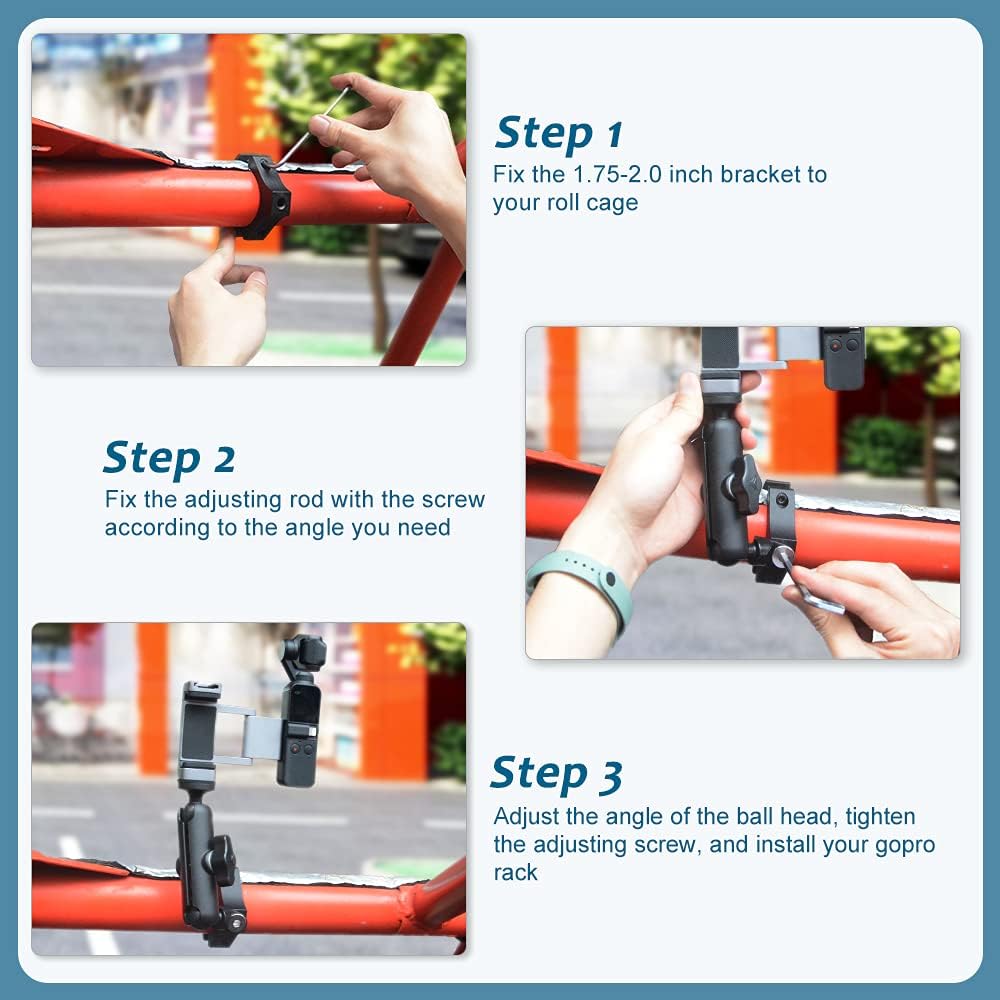 Step 1
Fix the 1.75-2.0 inch bracket to your roll cage

Step 2
Fix the adjusting rod with the screw according to the angle you need

Step 3
Adjust the angle of the ball head, tighten the adjusting screw, and install your gopro rack