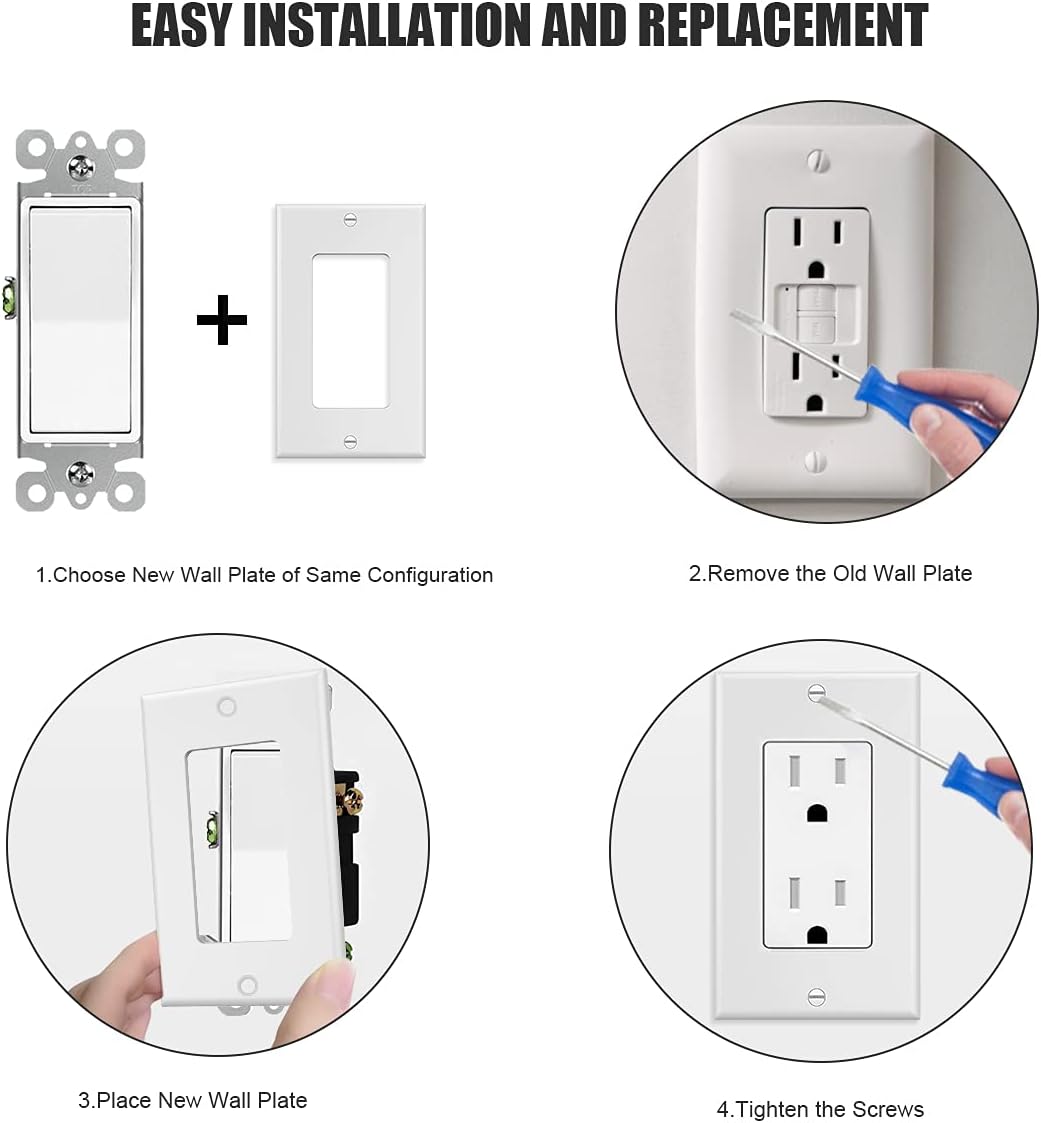 EASY INSTALLATION AND REPLACEMENT

+

1.Choose New Wall Plate of Same Configuration

2.Remove the Old Wall Plate

3.Place New Wall Plate

4.Tighten the Screws