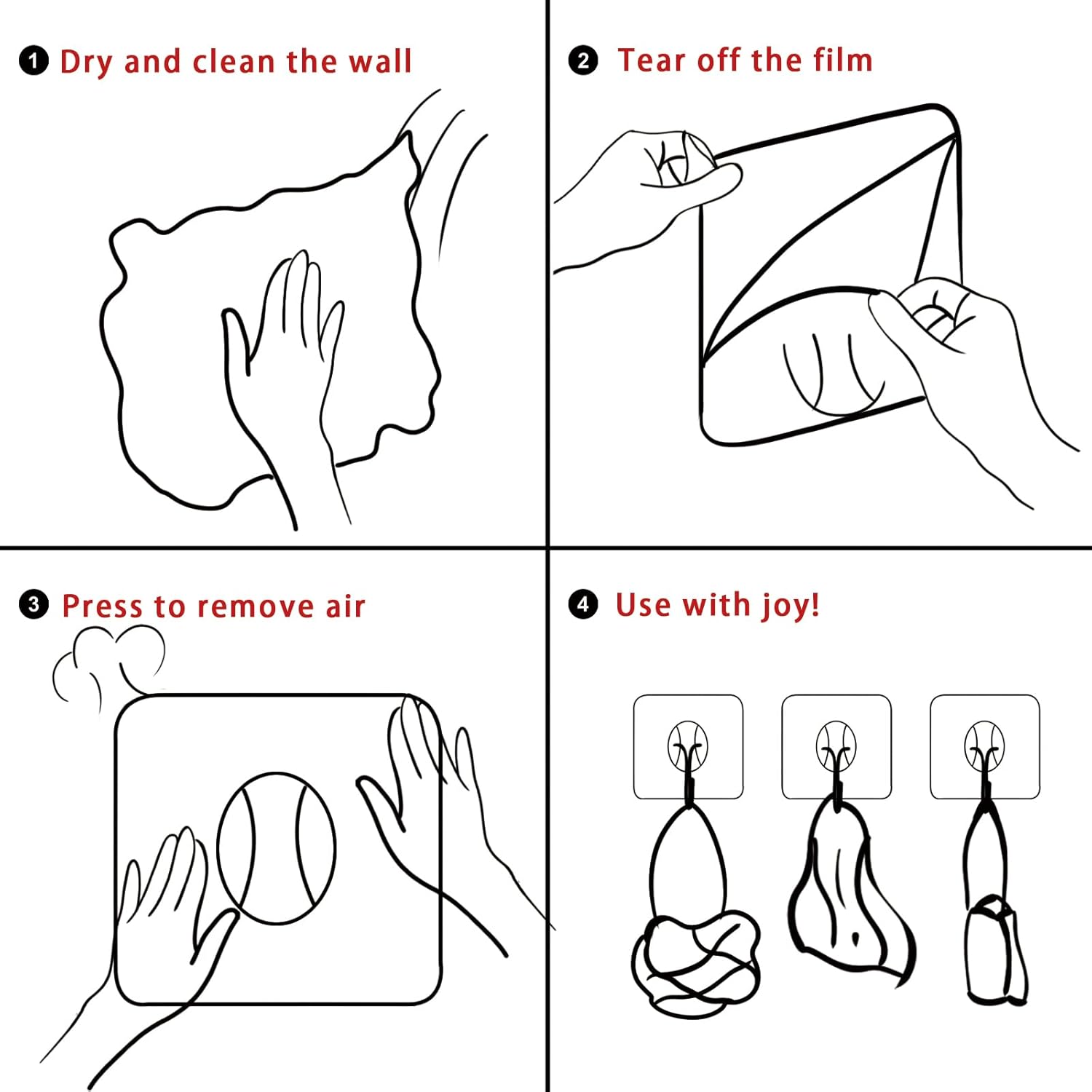 1 Dry and clean the wall

2 Tear off the film

3 Press to remove air

4 Use with joy!