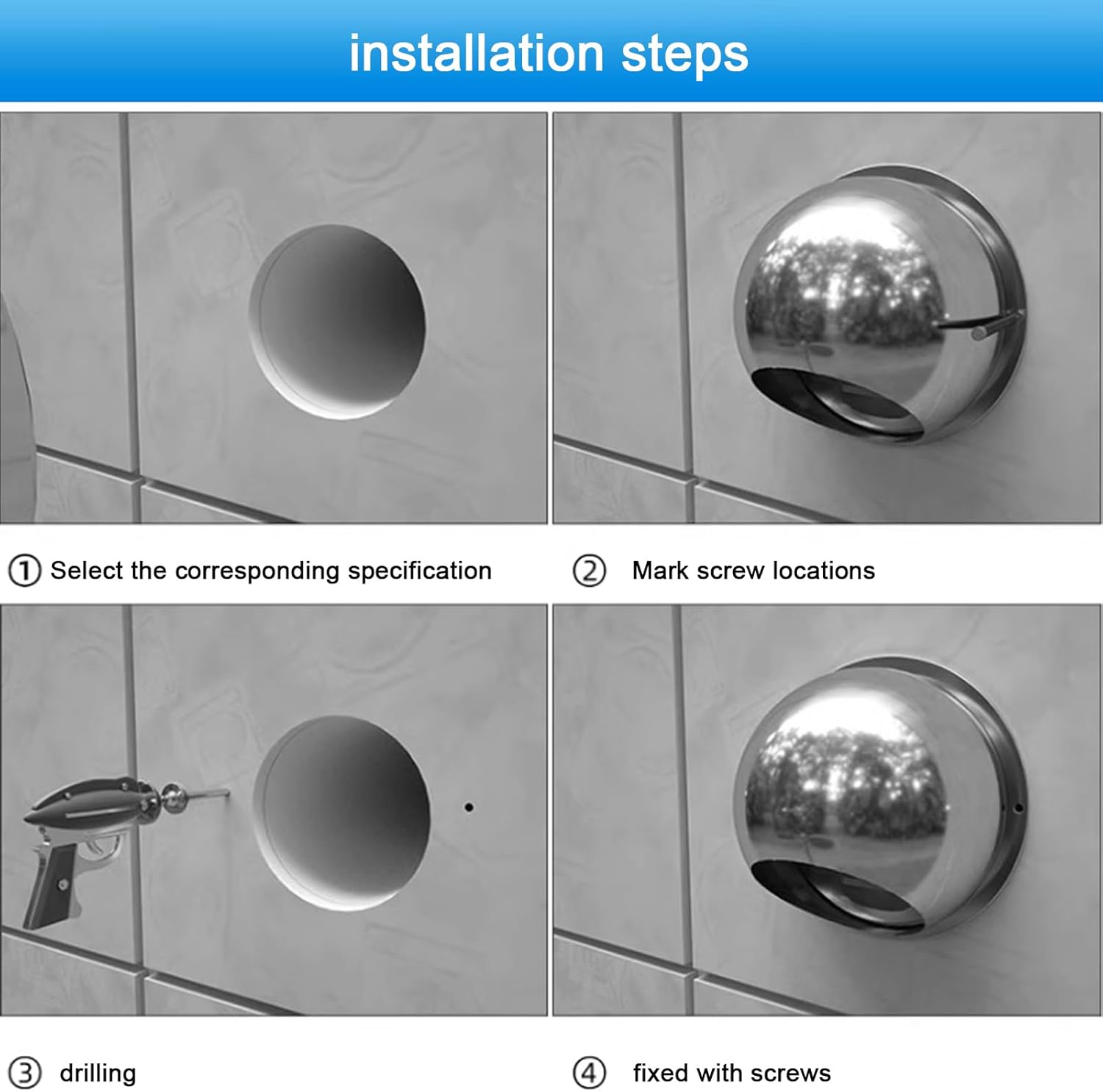 installation steps

① Select the corresponding specification

② Mark screw locations

③ drilling

④ fixed with screws