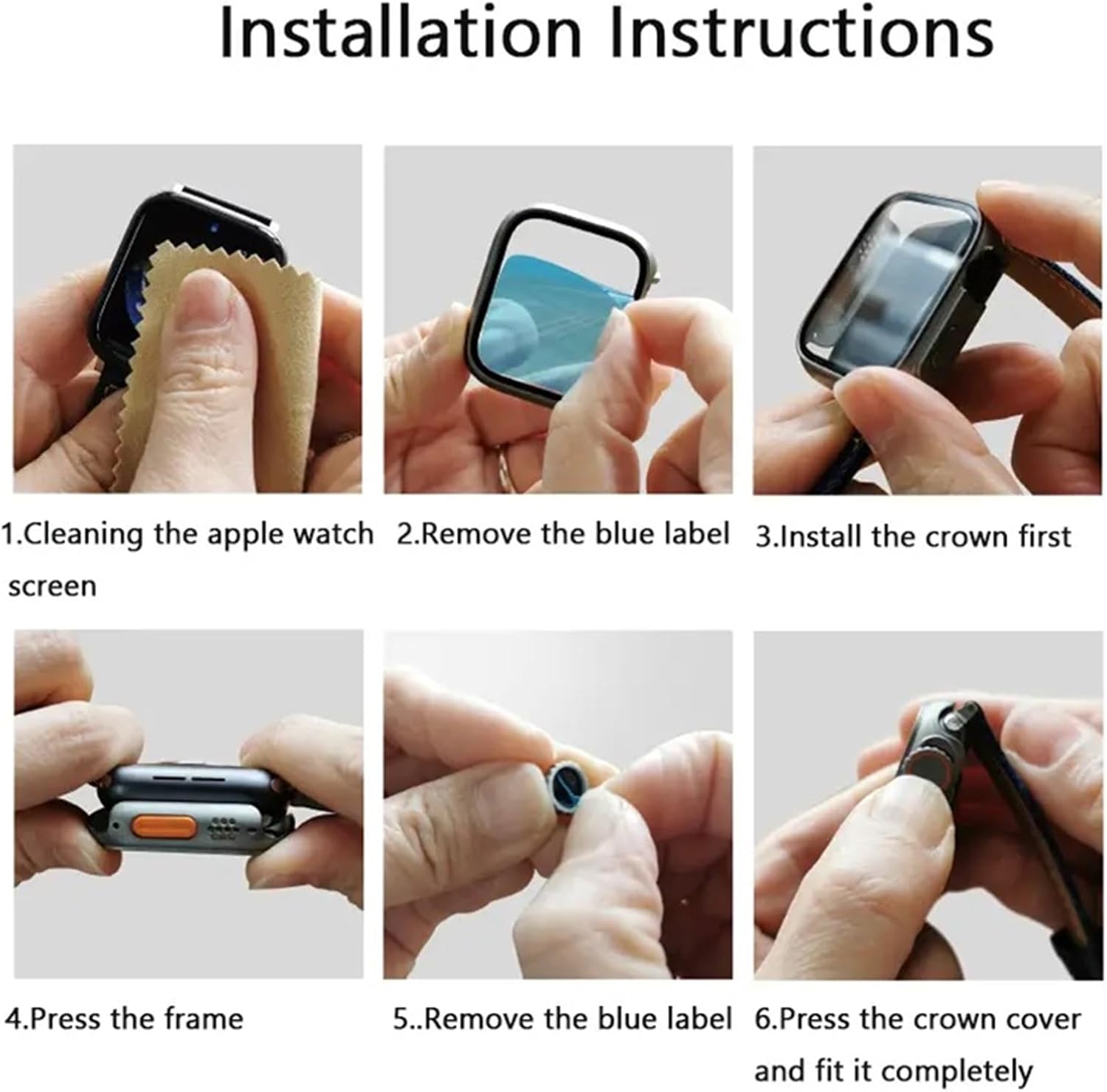 Installation Instructions

1.Cleaning the apple watch screen

2.Remove the blue label

3.Install the crown first

4.Press the frame

5..Remove the blue label

6.Press the crown cover and fit it completely