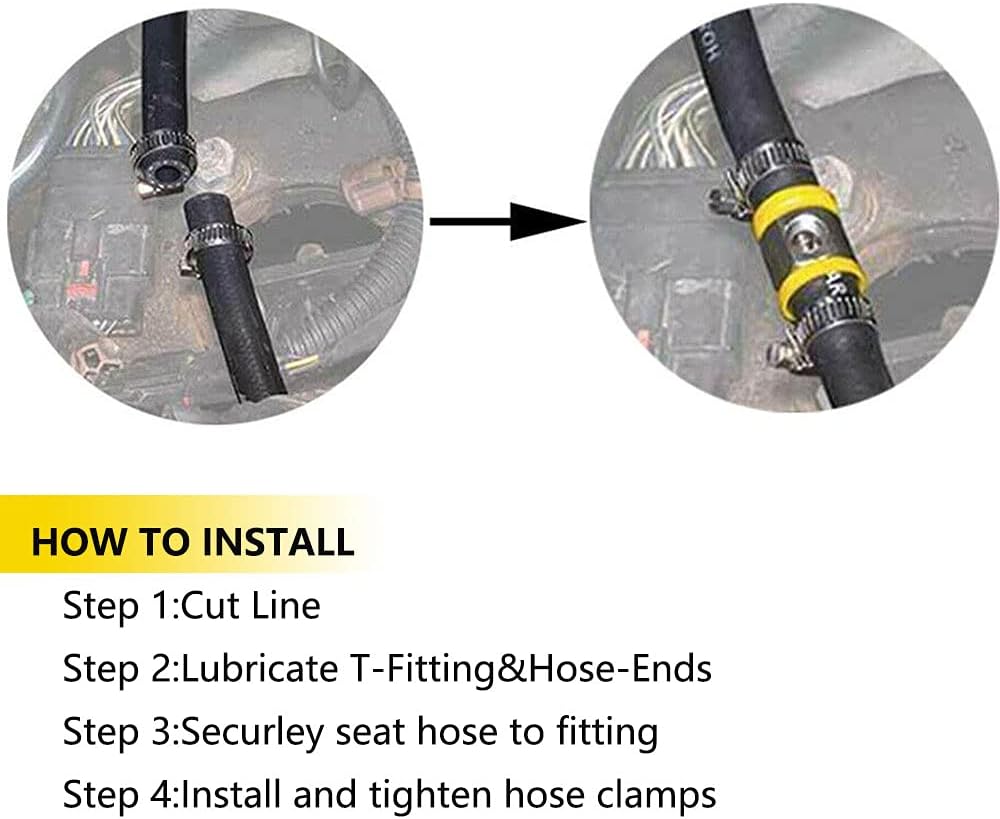 HOW TO INSTALL

Step 1:Cut Line

Step 2:Lubricate T-Fitting&Hose-Ends

Step 3:Securley seat hose to fitting

Step 4:Install and tighten hose clamps