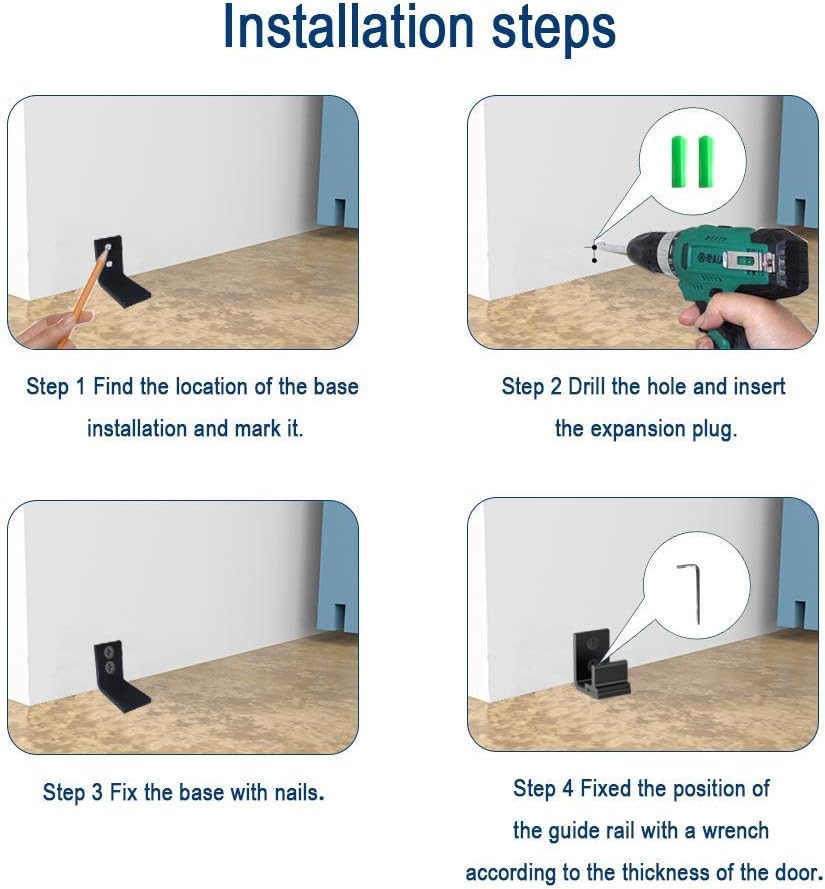 Installation steps

Step 1 Find the location of the base installation and mark it.

Step 2 Drill the hole and insert the expansion plug.

Step 3 Fix the base with nails.

Step 4 Fixed the position of the guide rail with a wrench according to the thickness of the door.