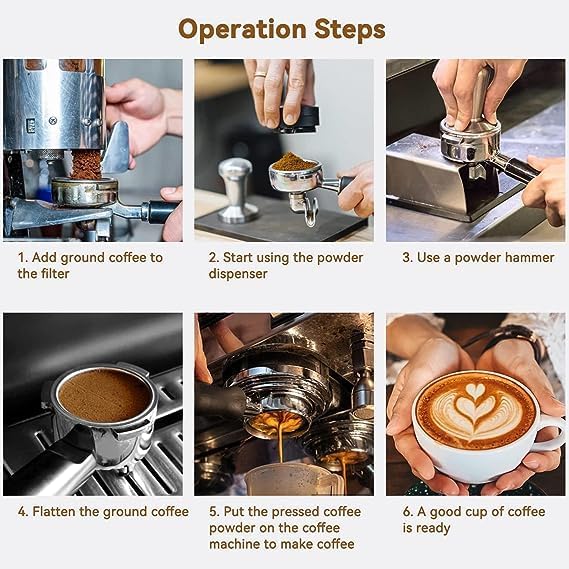 Operation Steps

1. Add ground coffee to the filter

2. Start using the powder dispenser

3. Use a powder hammer

4. Flatten the ground coffee

5. Put the pressed coffee powder on the coffee machine to make coffee

6. A good cup of coffee is ready