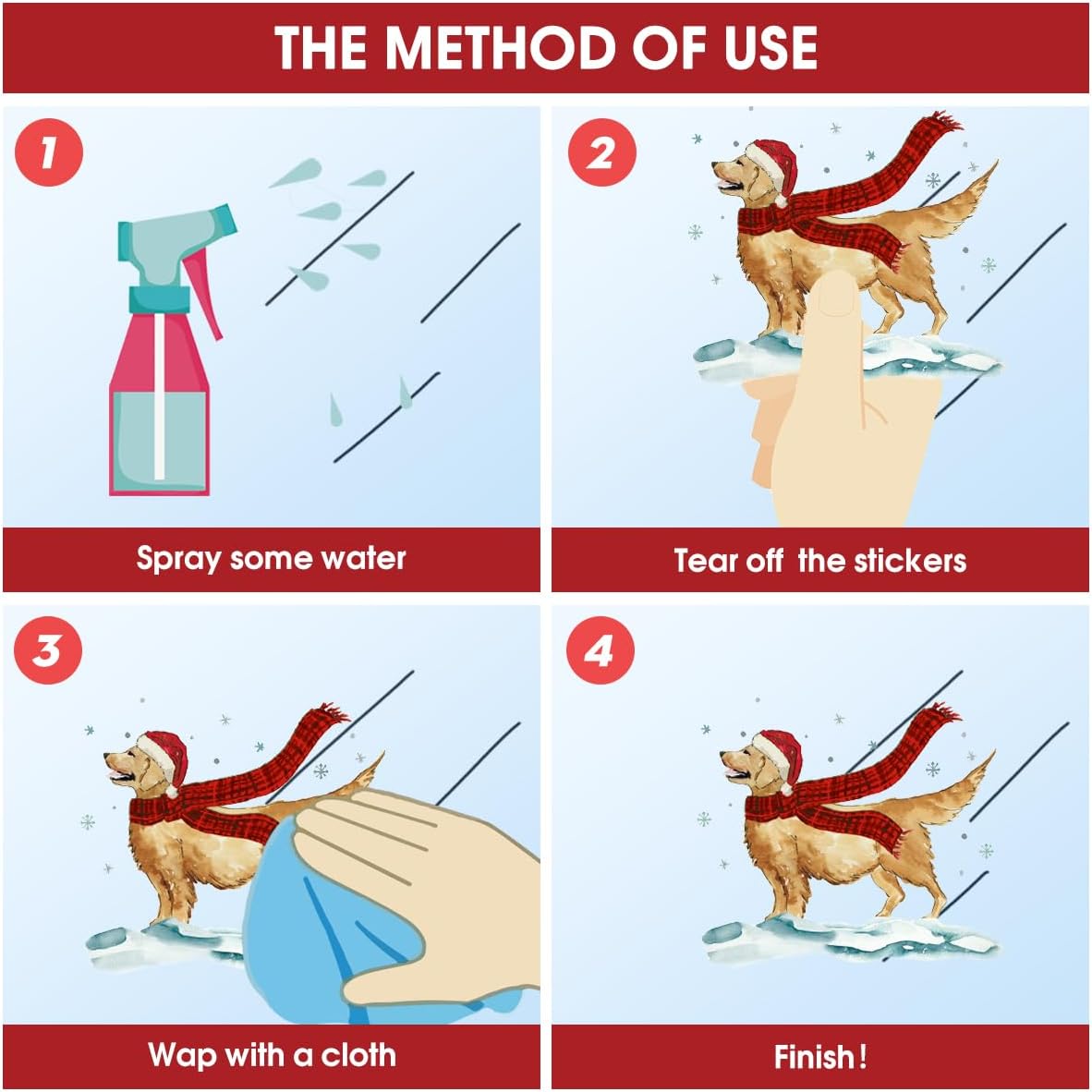 THE METHOD OF USE

1

Spray some water

2

Tear off the stickers

3

Wap with a cloth

4

Finish!