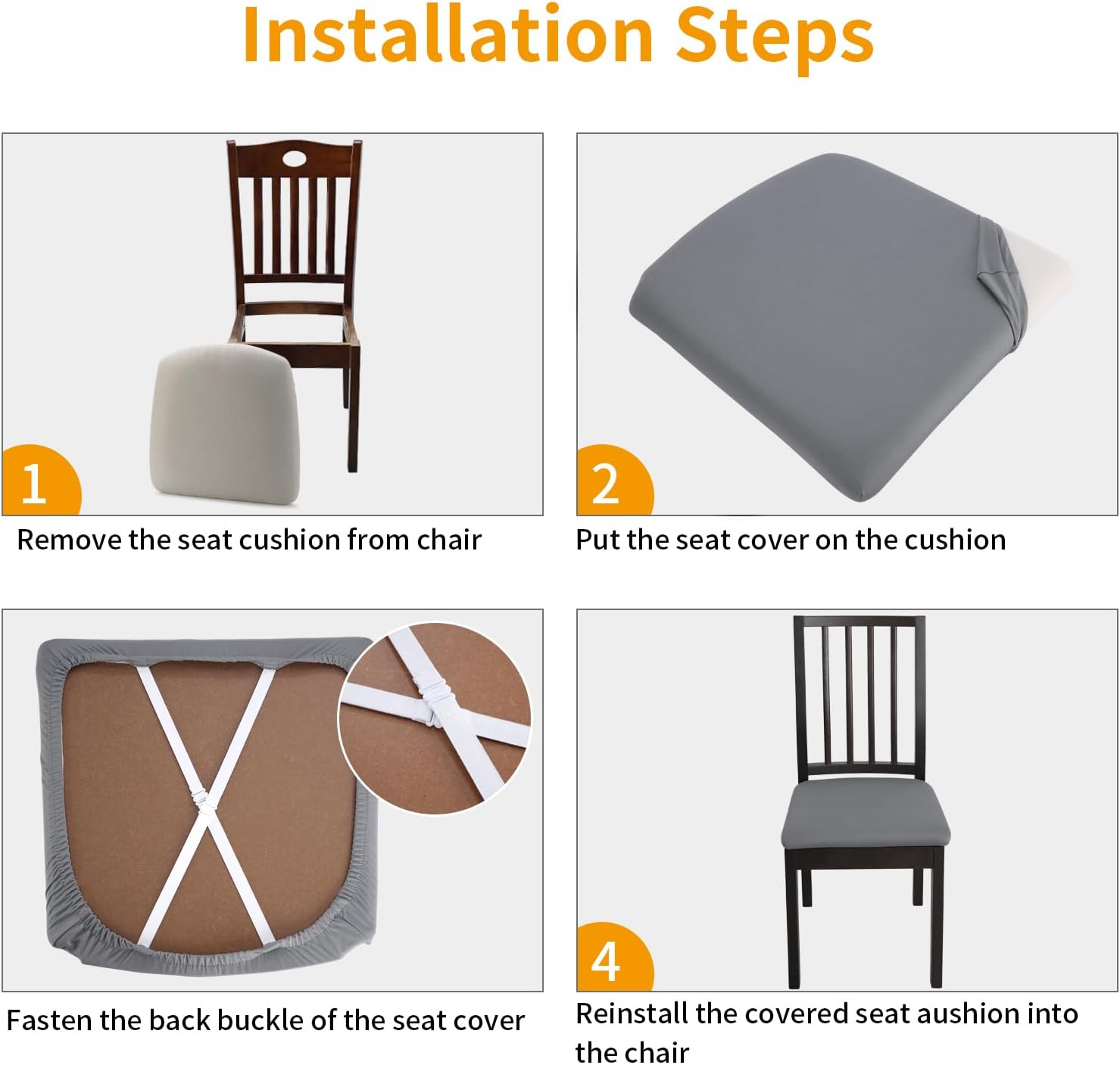 Installation Steps

1

Remove the seat cushion from chair

2

Put the seat cover on the cushion

Fasten the back buckle of the seat cover

4

Reinstall the covered seat aushion into the chair