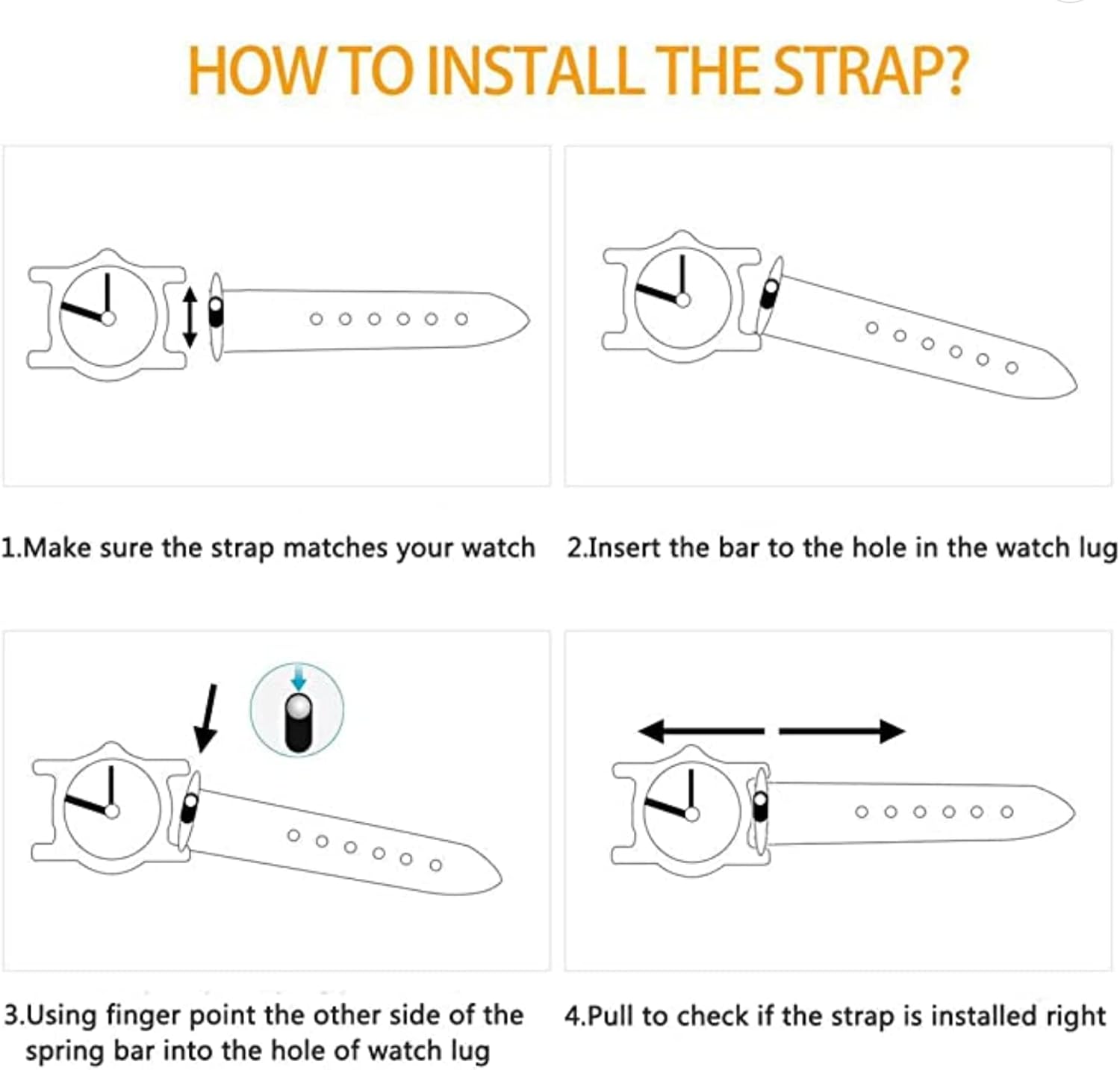 HOW TO INSTALL THE STRAP?

1.Make sure the strap matches your watch

2.Insert the bar to the hole in the watch lug

3.Using finger point the other side of the spring bar into the hole of watch lug

4.Pull to check if the strap is installed right