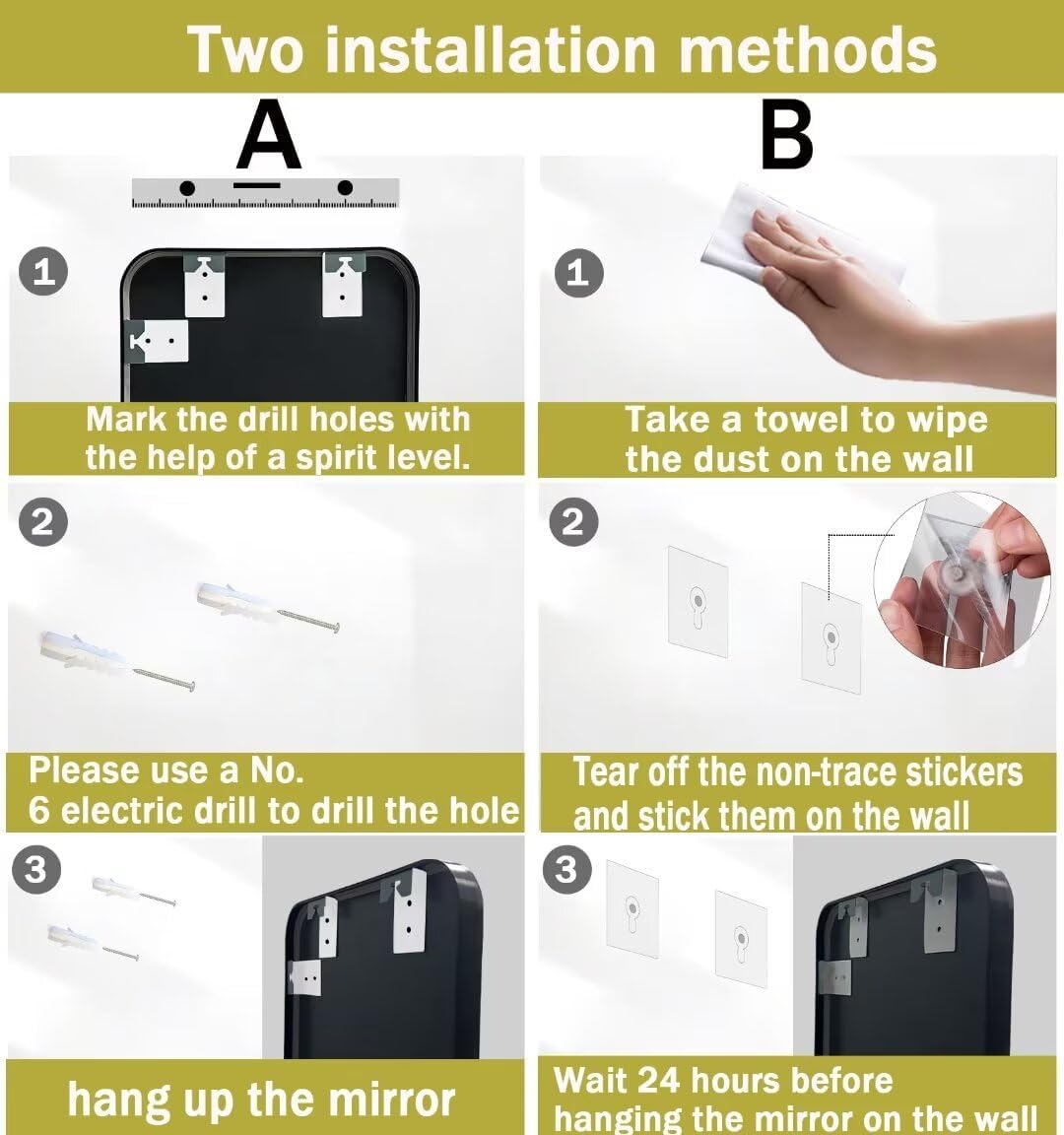 Two installation methods

A

1

Mark the drill holes with the help of a spirit level.

2

Please use a No. 6 electric drill to drill the hole

3

hang up the mirror

B

1

Take a towel to wipe the dust on the wall

2

Tear off the non-trace stickers and stick them on the wall

3

Wait 24 hours before hanging the mirror on the wall