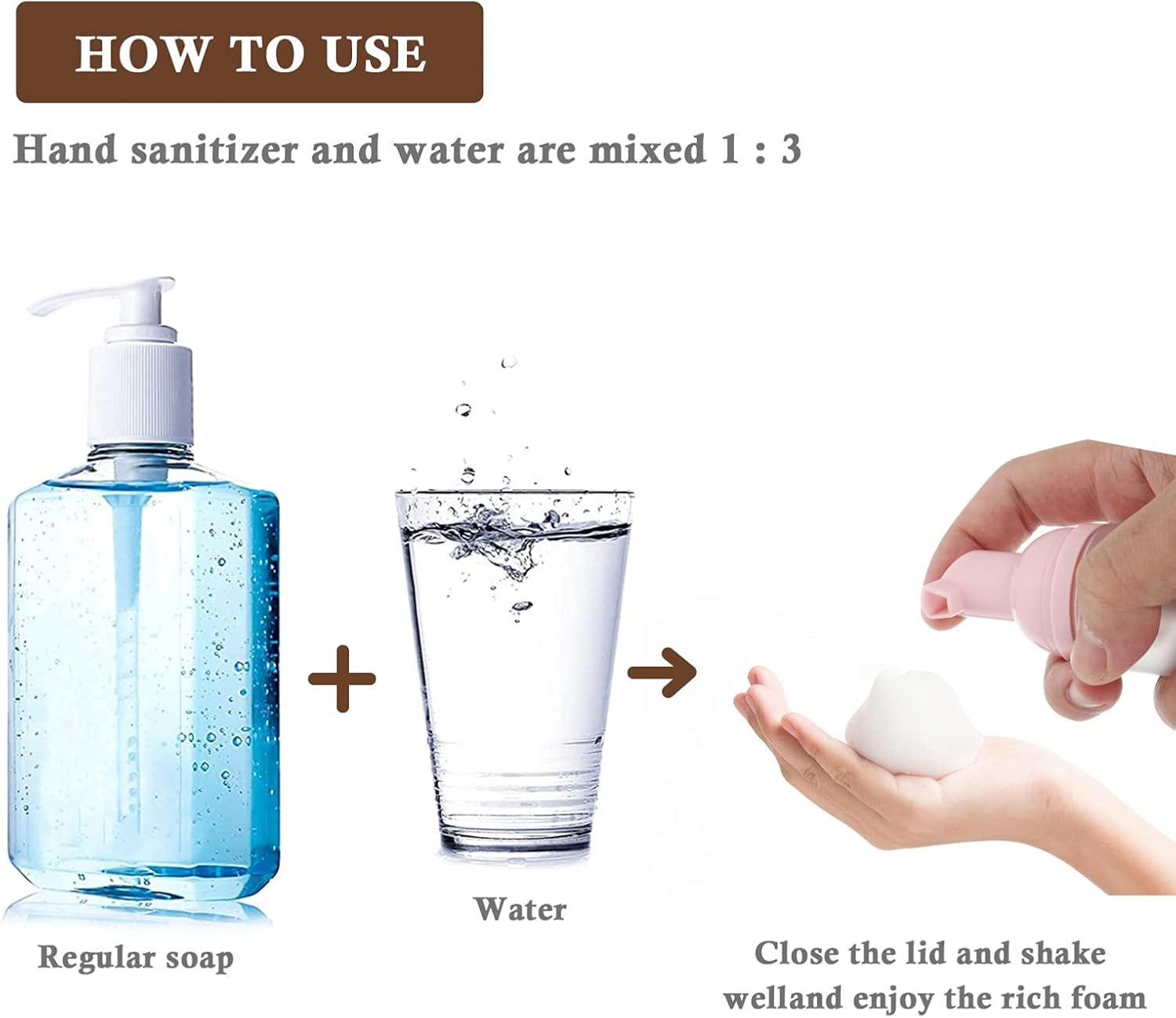 HOW TO USE

Hand sanitizer and water are mixed 1 : 3

Regular soap

Water

Close the lid and shake welland enjoy the rich foam