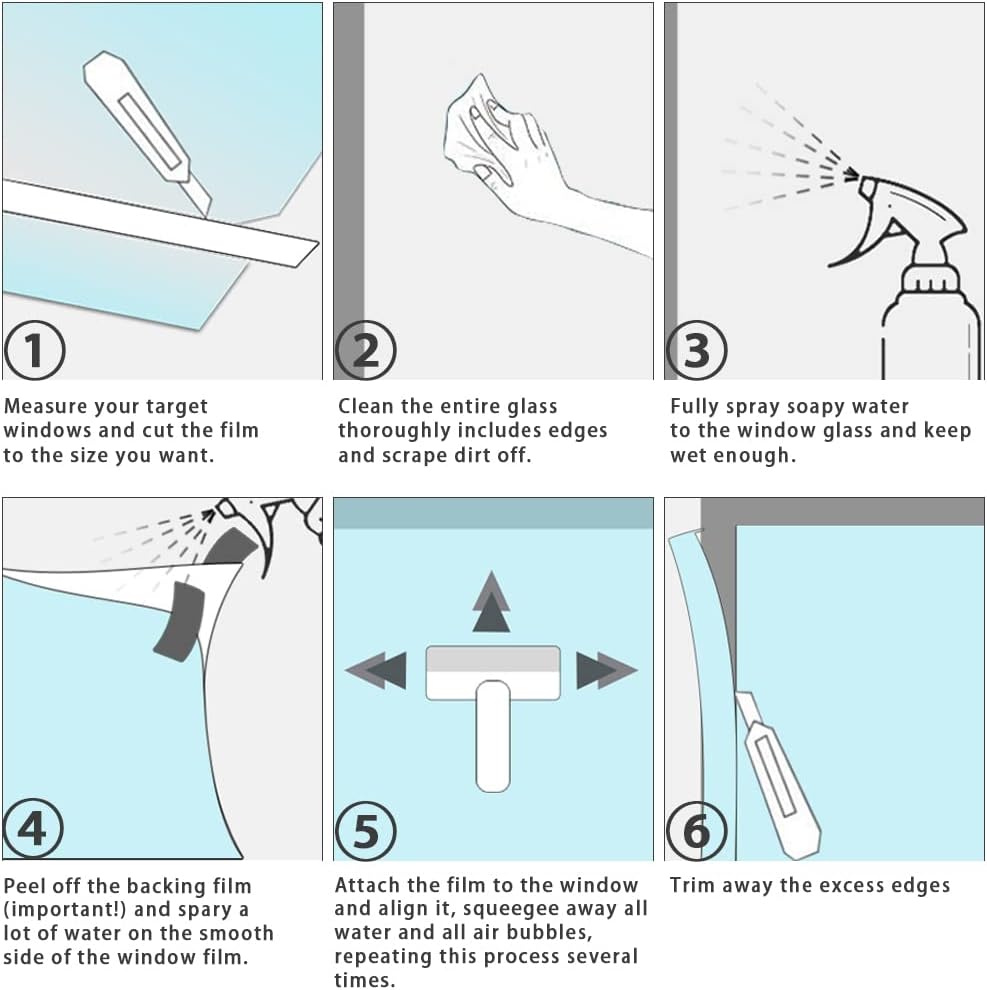 1

Measure your target windows and cut the film to the size you want.

2

Clean the entire glass thoroughly includes edges and scrape dirt off.

3

Fully spray soapy water to the window glass and keep wet enough.

4

Peel off the backing film (important!) and spary a lot of water on the smooth side of the window film.

5

Attach the film to the window and align it, squeegee away all water and all air bubbles, repeating this process several times.

6

Trim away the excess edges