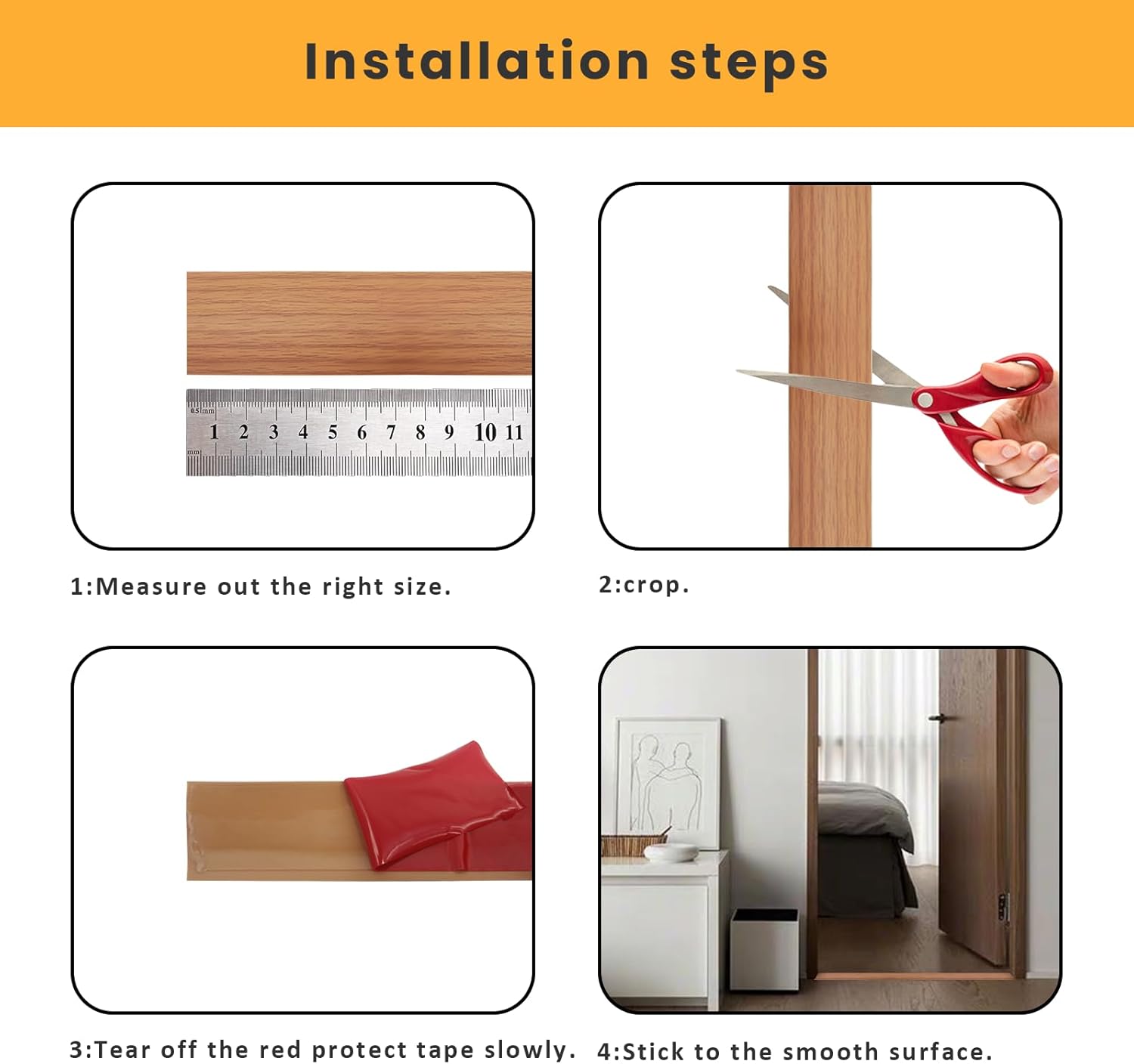 Installation steps

0.5mm
1 2 3 4 5 6 7 8 9 10 11
mm

1:Measure out the right size.

2:crop.

3:Tear off the red protect tape slowly.

4:Stick to the smooth surface.