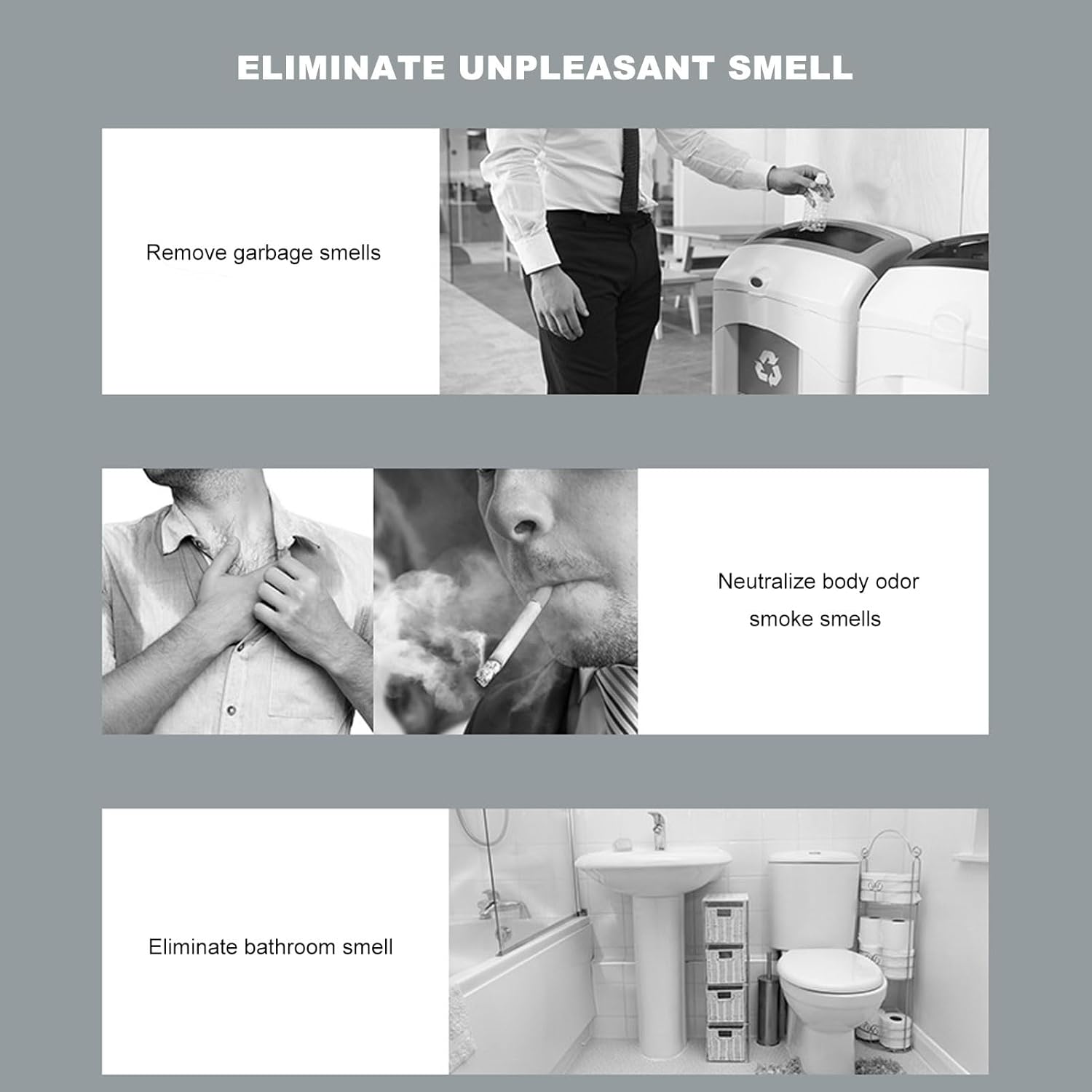 ELIMINATE UNPLEASANT SMELL

Remove garbage smells

Neutralize body odor
smoke smells

Eliminate bathroom smell