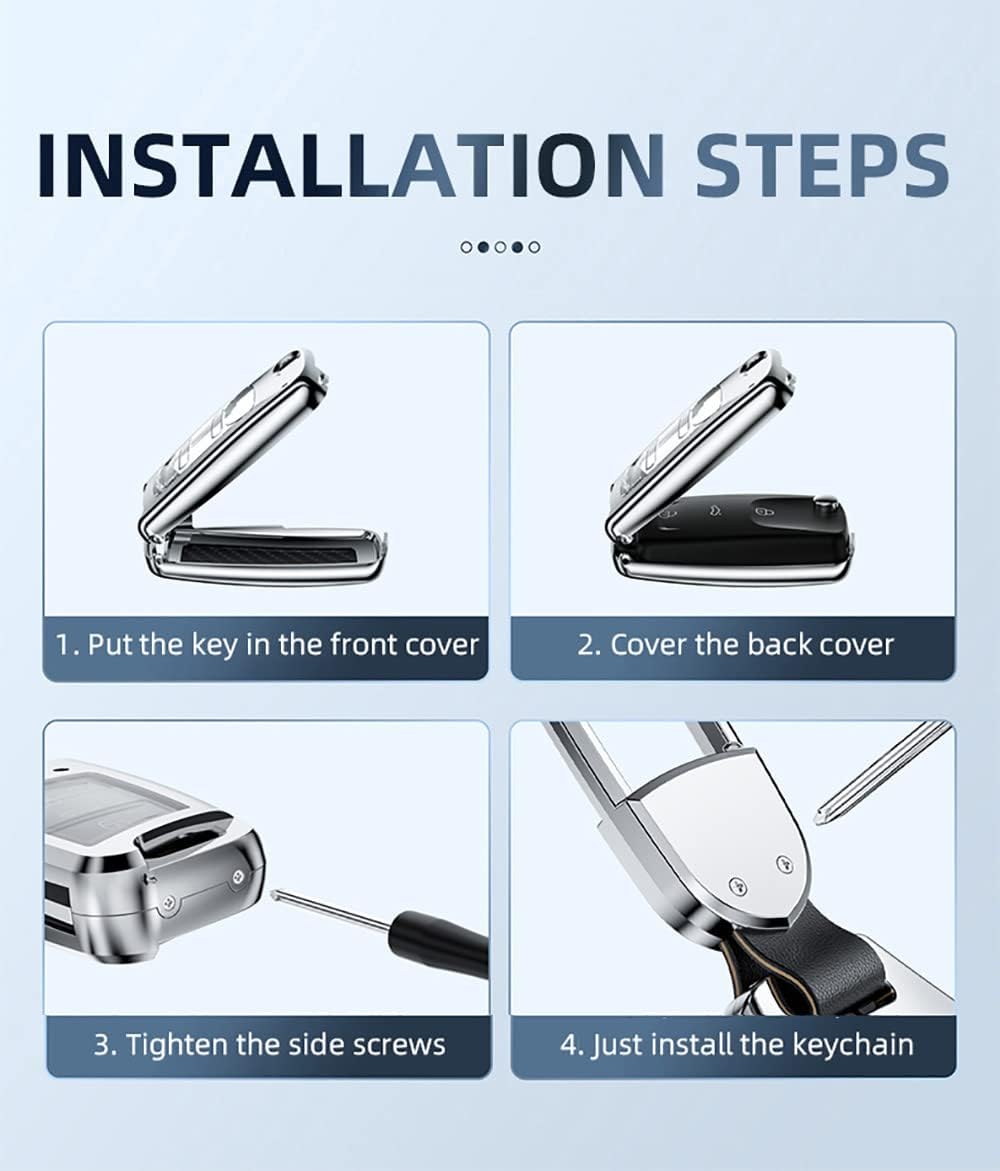 INSTALLATION STEPS

1. Put the key in the front cover

2. Cover the back cover

3. Tighten the side screws

4. Just install the keychain