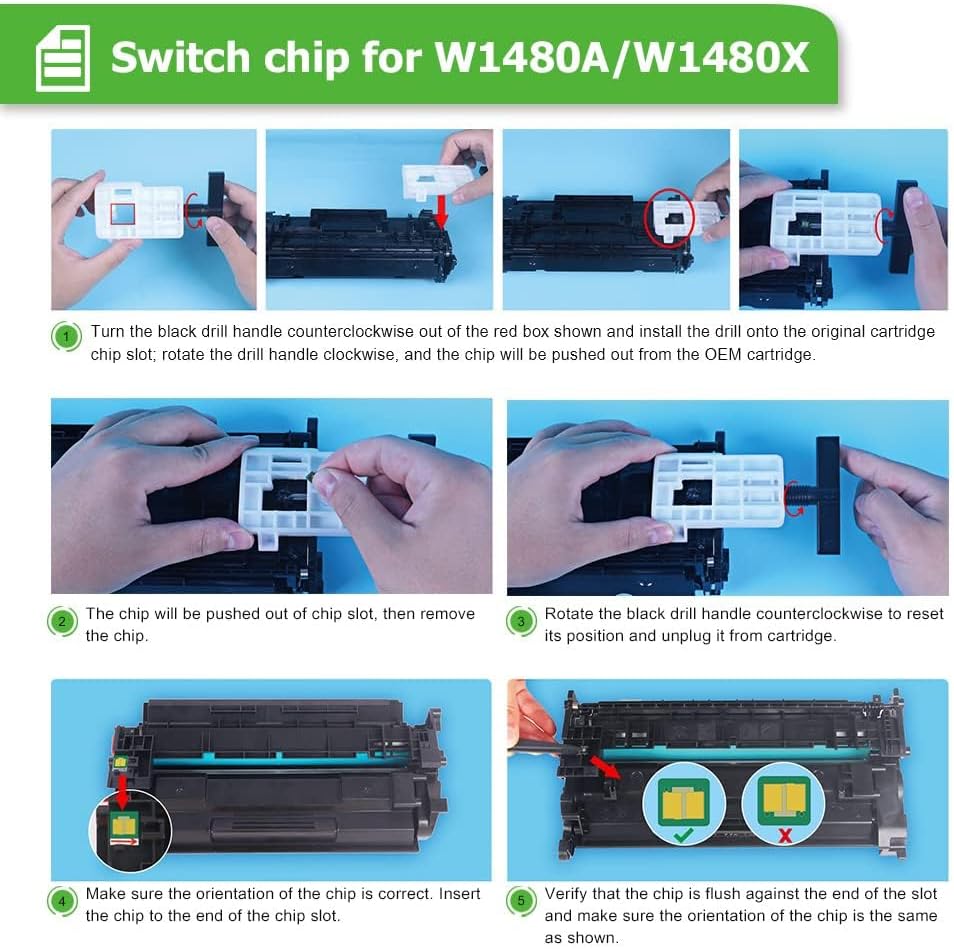 Switch chip for W1480A/W1480X

1 Turn the black drill handle counterclockwise out of the red box shown and install the drill onto the original cartridge chip slot; rotate the drill handle clockwise, and the chip will be pushed out from the OEM cartridge.

2 The chip will be pushed out of chip slot, then remove the chip.

3 Rotate the black drill handle counterclockwise to reset its position and unplug it from cartridge.

4 Make sure the orientation of the chip is correct. Insert the chip to the end of the chip slot.

5 Verify that the chip is flush against the end of the slot and make sure the orientation of the chip is the same as shown.