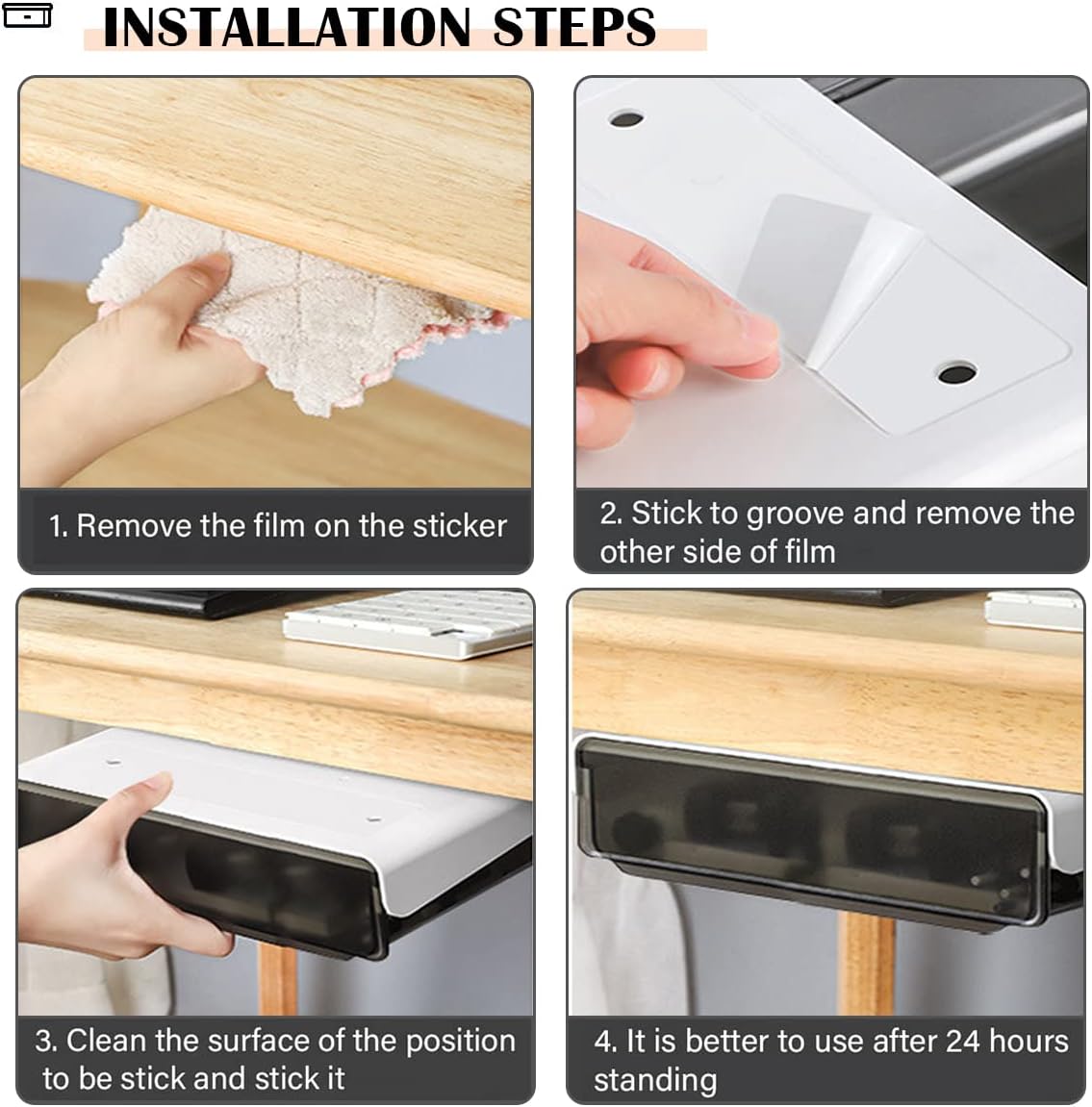 INSTALLATION STEPS

1. Remove the film on the sticker

2. Stick to groove and remove the other side of film

3. Clean the surface of the position to be stick and stick it

4. It is better to use after 24 hours standing