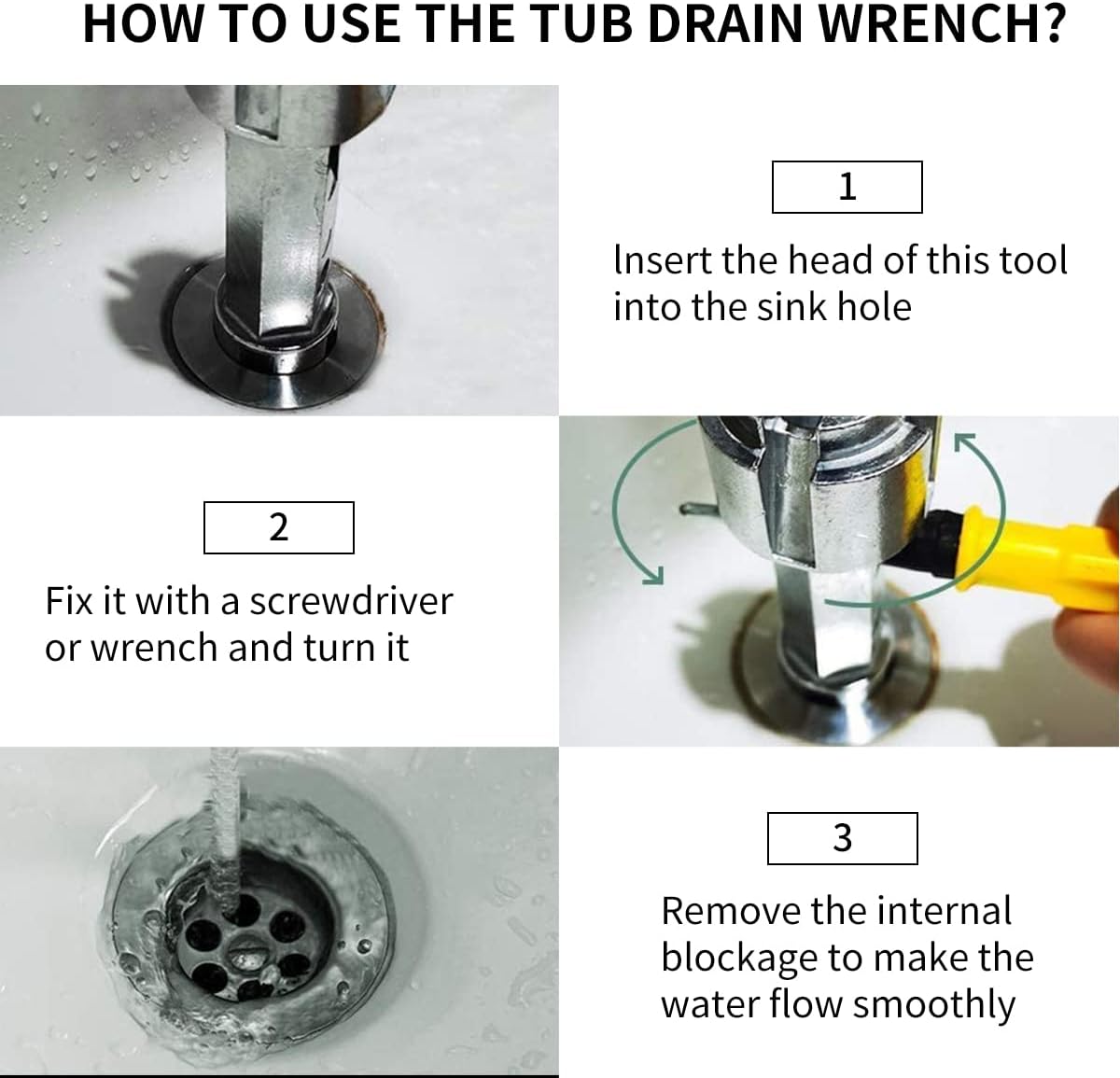 HOW TO USE THE TUB DRAIN WRENCH?

1

Insert the head of this tool into the sink hole

2

Fix it with a screwdriver or wrench and turn it

3

Remove the internal blockage to make the water flow smoothly