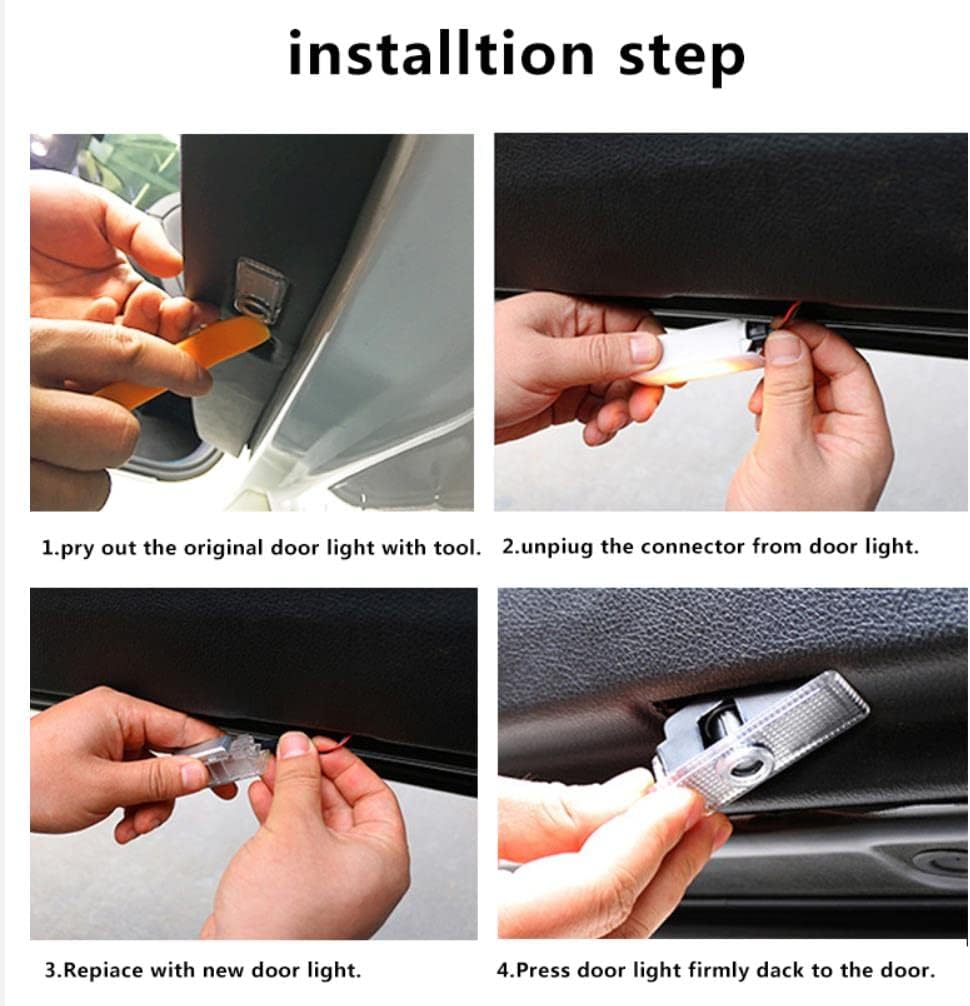 installtion step

1.pry out the original door light with tool.

2.unpiug the connector from door light.

3.Repiace with new door light.

4.Press door light firmly dack to the door.