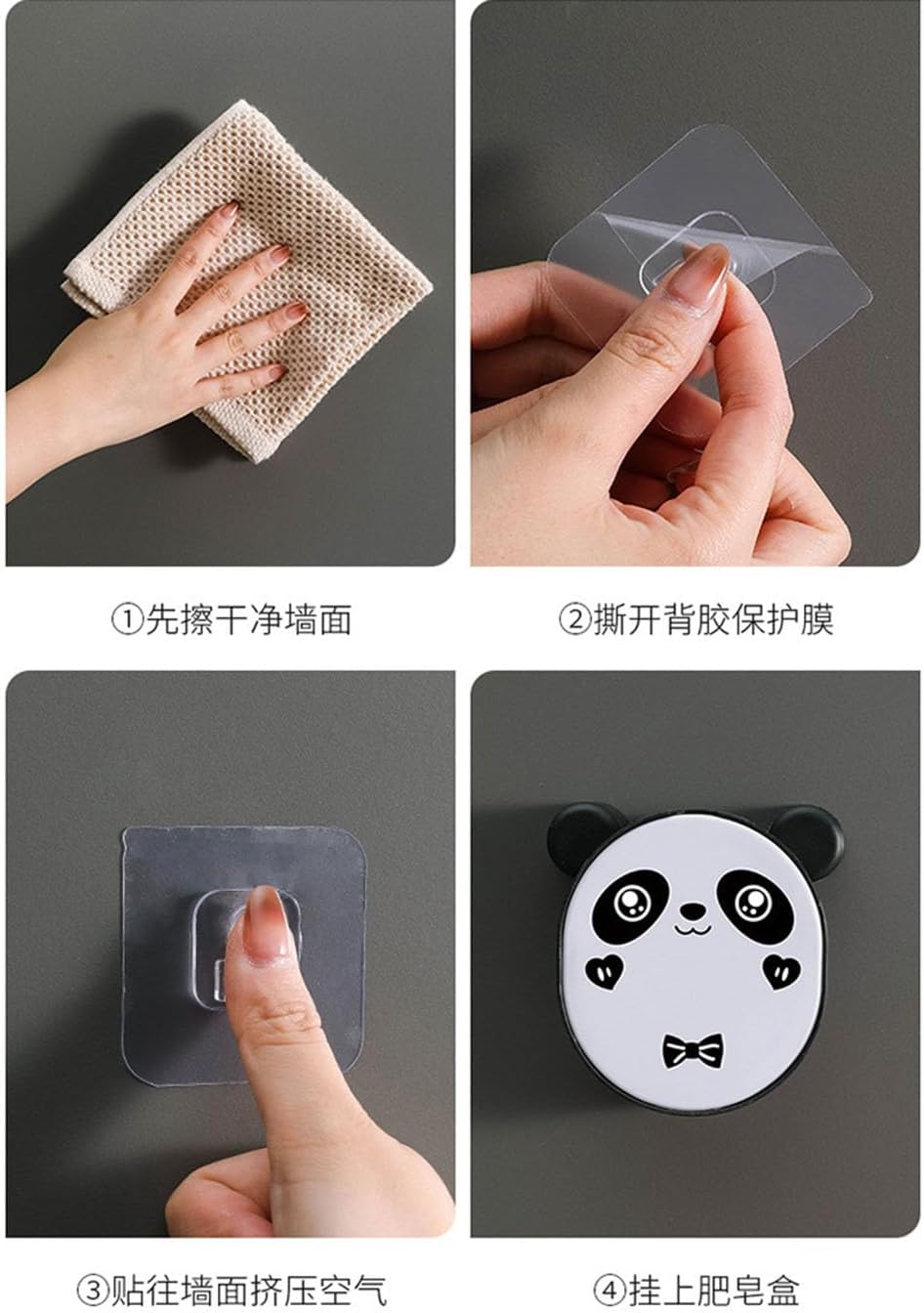 ①先擦干净墙面

②撕开背胶保护膜

③贴往墙面挤压空气

④挂上肥皂盒