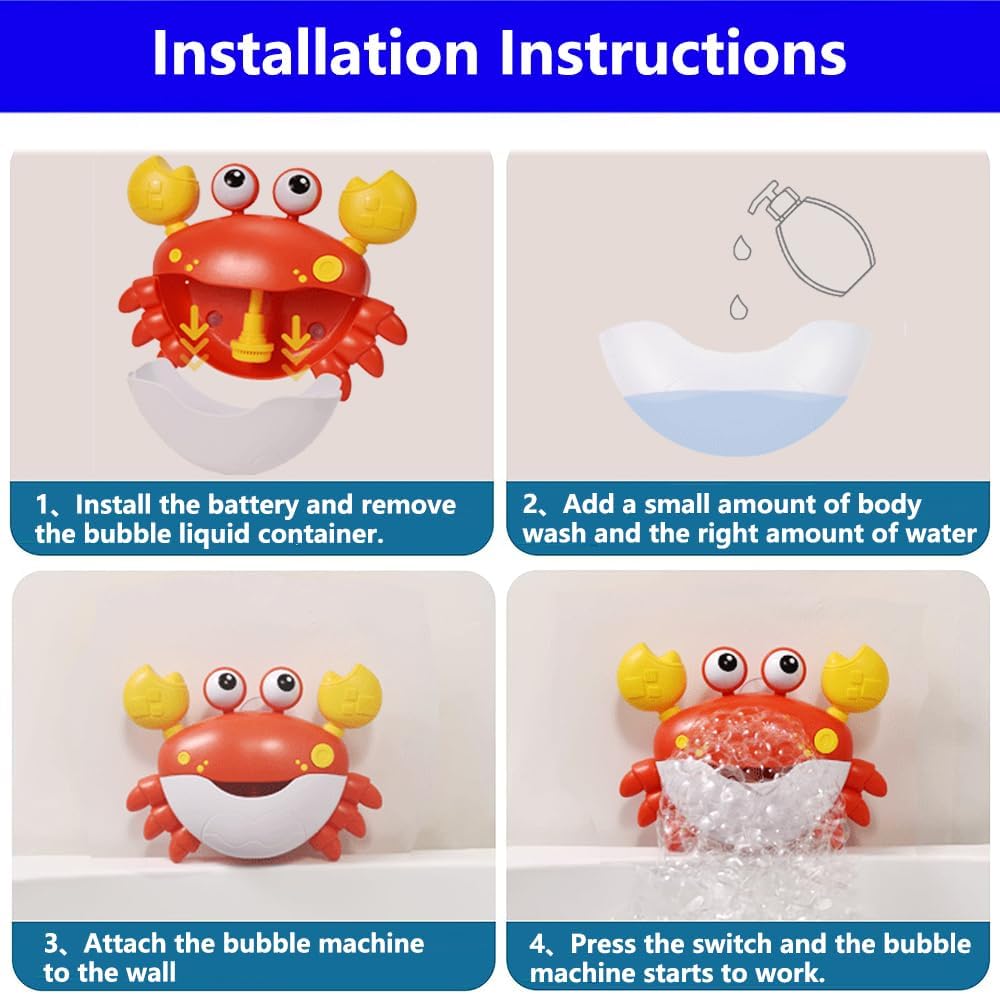 Installation Instructions

1、Install the battery and remove the bubble liquid container.

2、Add a small amount of body wash and the right amount of water

3、Attach the bubble machine to the wall

4、Press the switch and the bubble machine starts to work.