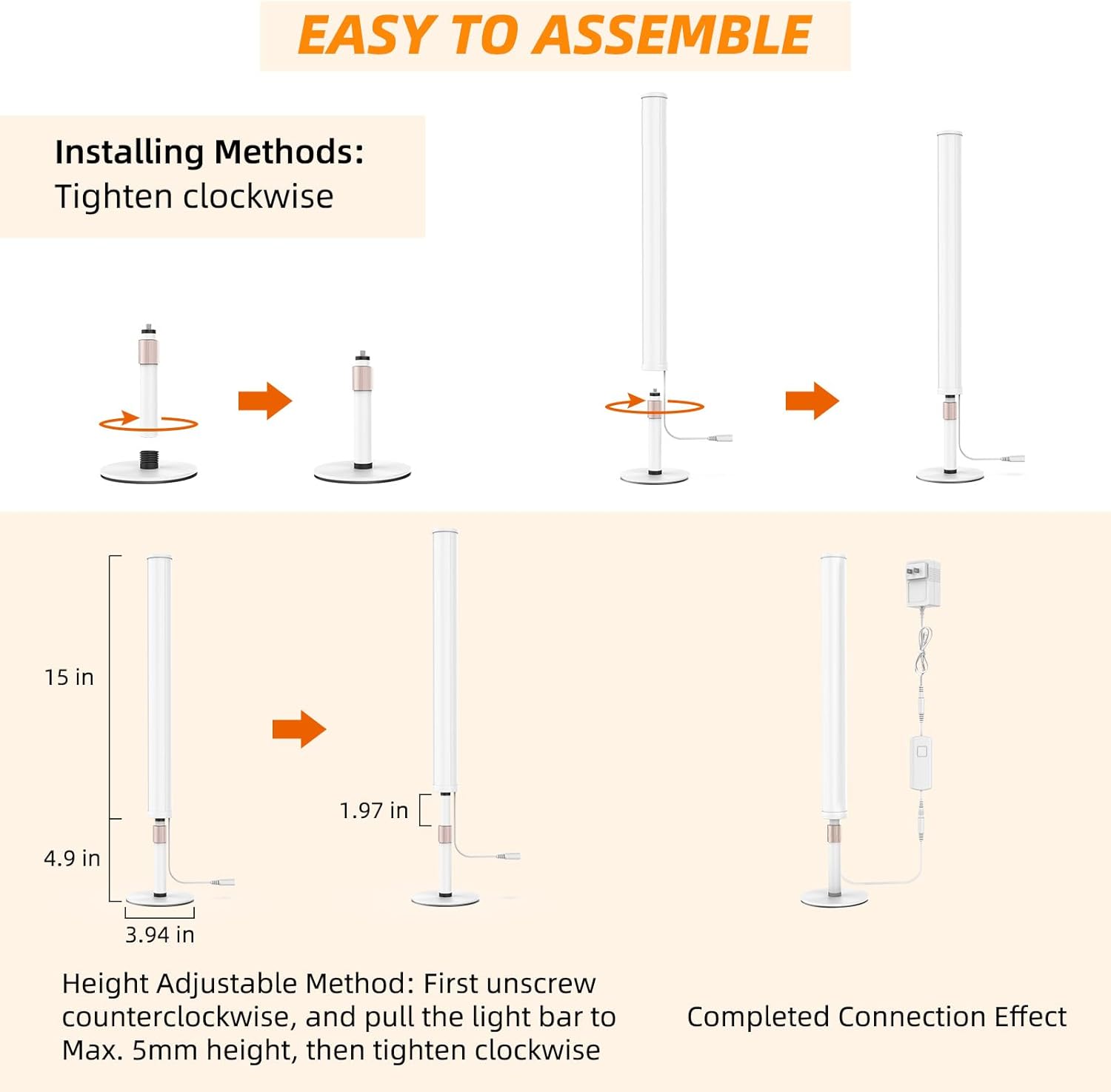 EASY TO ASSEMBLE

Installing Methods:
Tighten clockwise

15 in

4.9 in

3.94 in

1.97 in

Height Adjustable Method: First unscrew counterclockwise, and pull the light bar to Max. 5mm height, then tighten clockwise

Completed Connection Effect