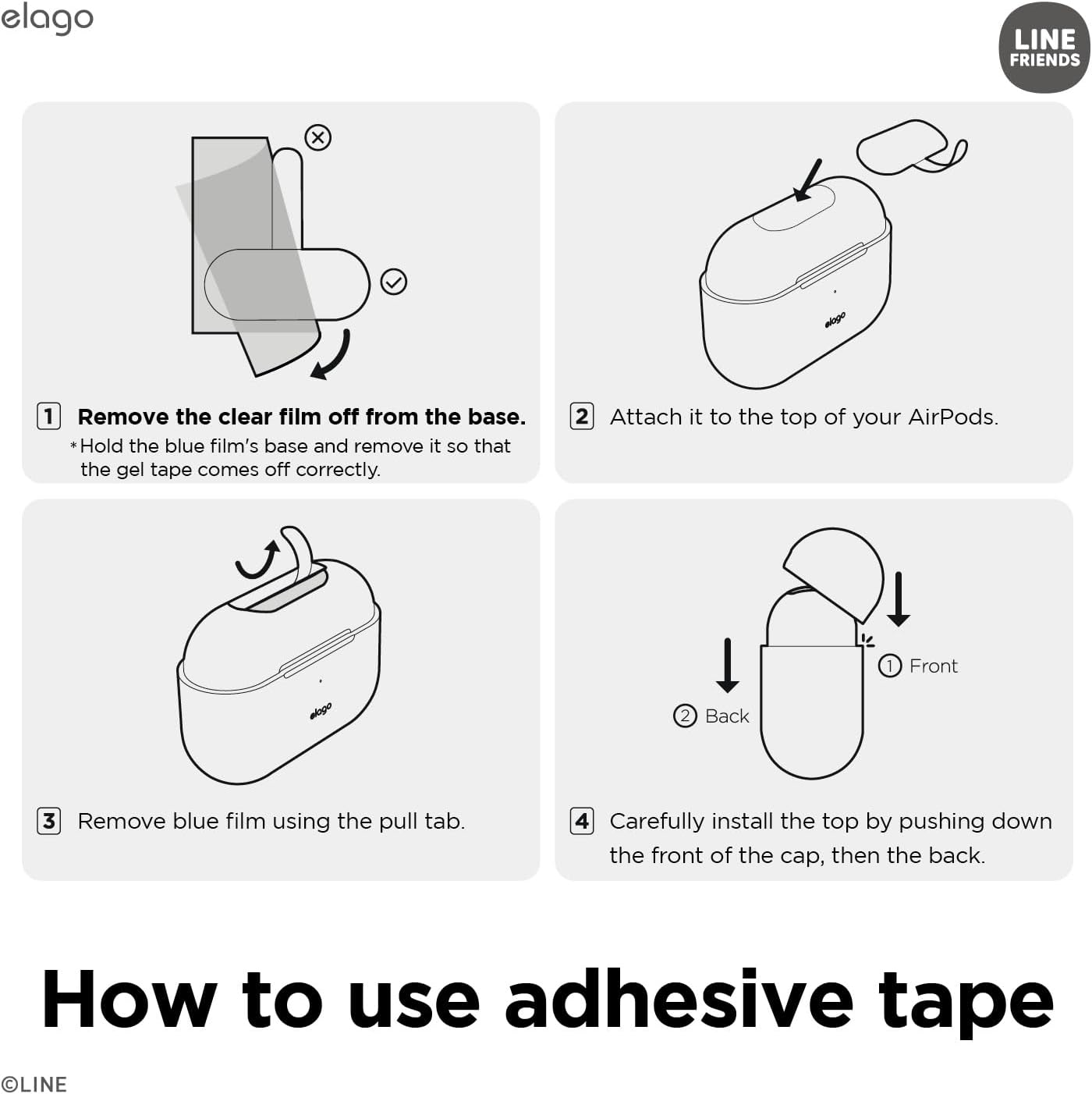 elago

LINE FRIENDS

1 Remove the clear film off from the base.
*Hold the blue film's base and remove it so that the gel tape comes off correctly.

elago

2 Attach it to the top of your AirPods.

elago

3 Remove blue film using the pull tab.

① Front

② Back

4 Carefully install the top by pushing down the front of the cap, then the back.

How to use adhesive tape

©LINE