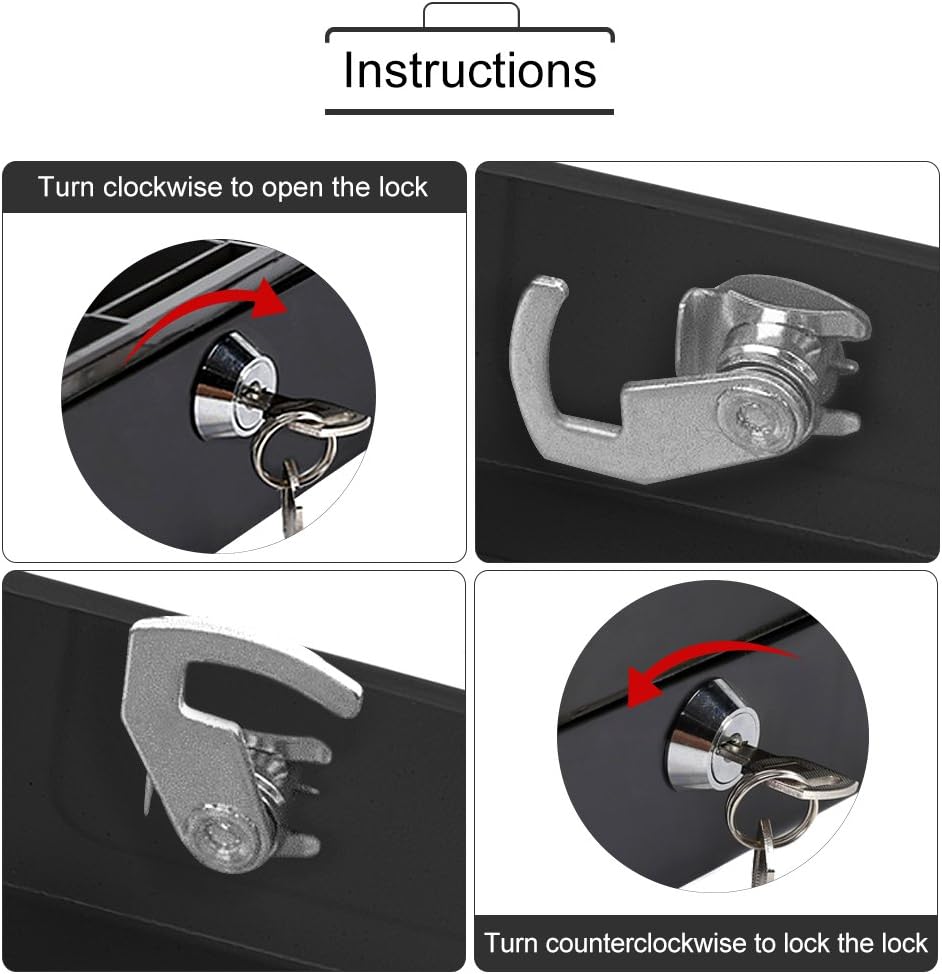 Instructions

Turn clockwise to open the lock

Turn counterclockwise to lock the lock