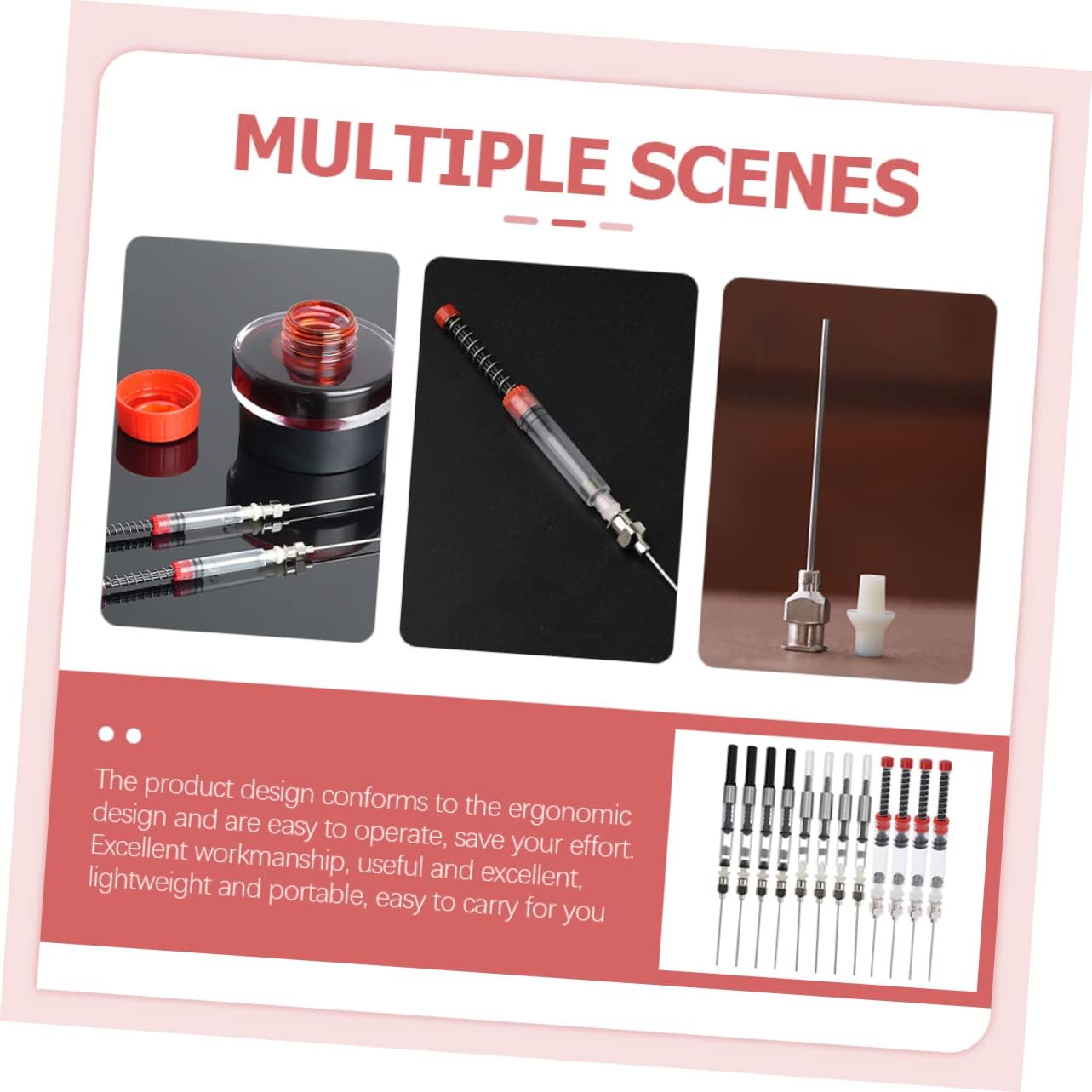 MULTIPLE SCENES

The product design conforms to the ergonomic design and are easy to operate, save your effort. Excellent workmanship, useful and excellent, lightweight and portable, easy to carry for you