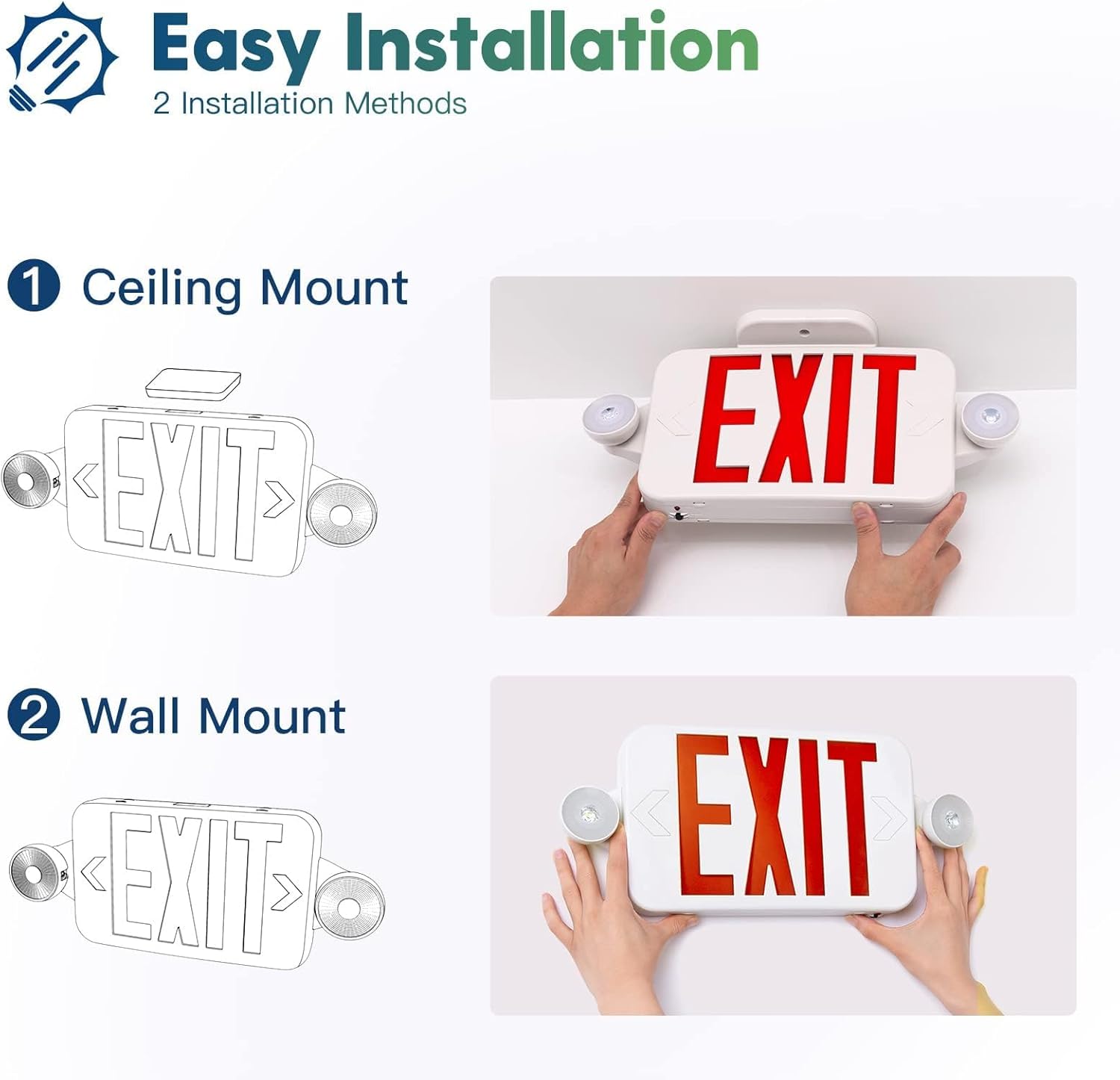 Easy Installation
2 Installation Methods

1 Ceiling Mount

EXIT

EXIT

2 Wall Mount

EXIT

EXIT