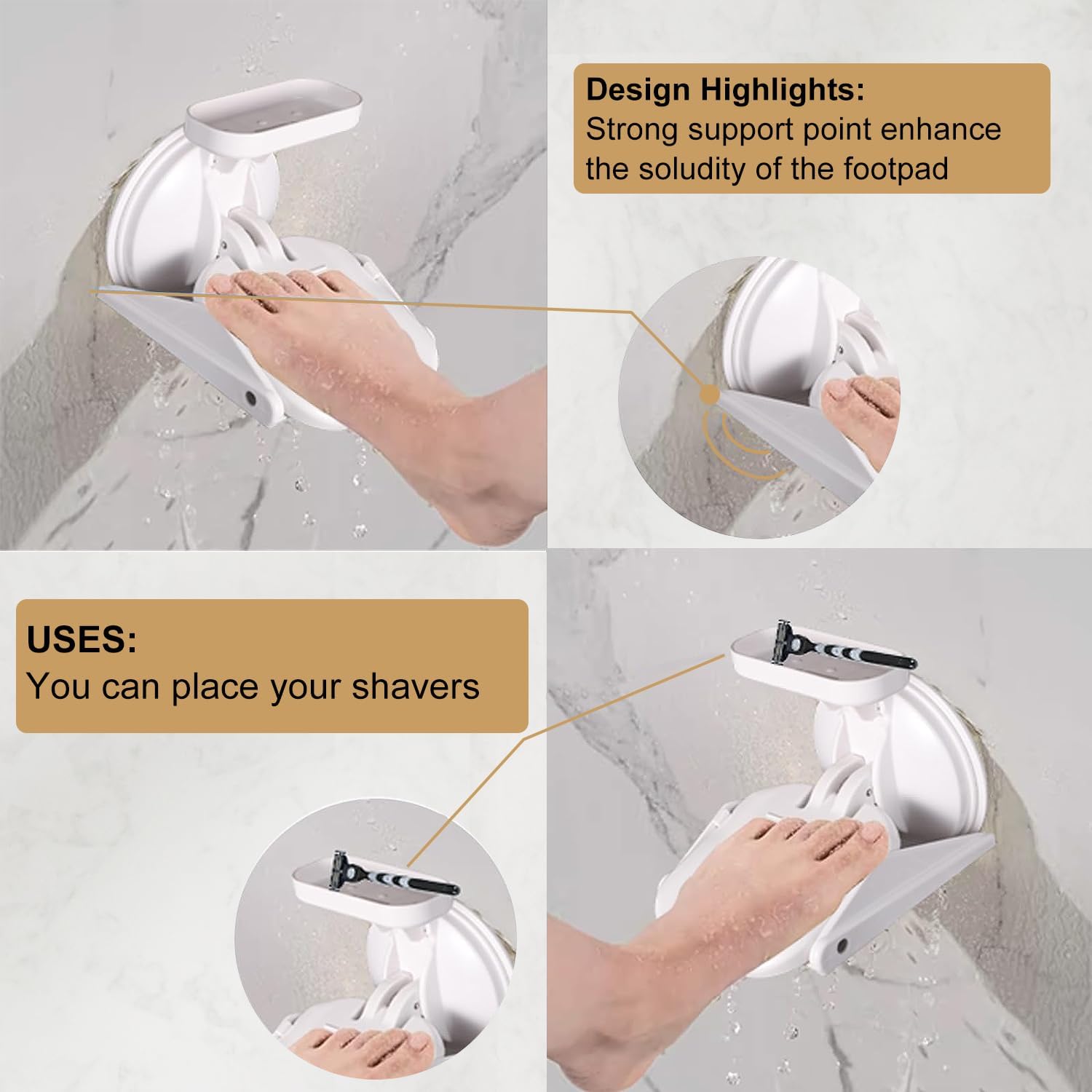 Design Highlights:
Strong support point enhance the soludity of the footpad

USES:
You can place your shavers