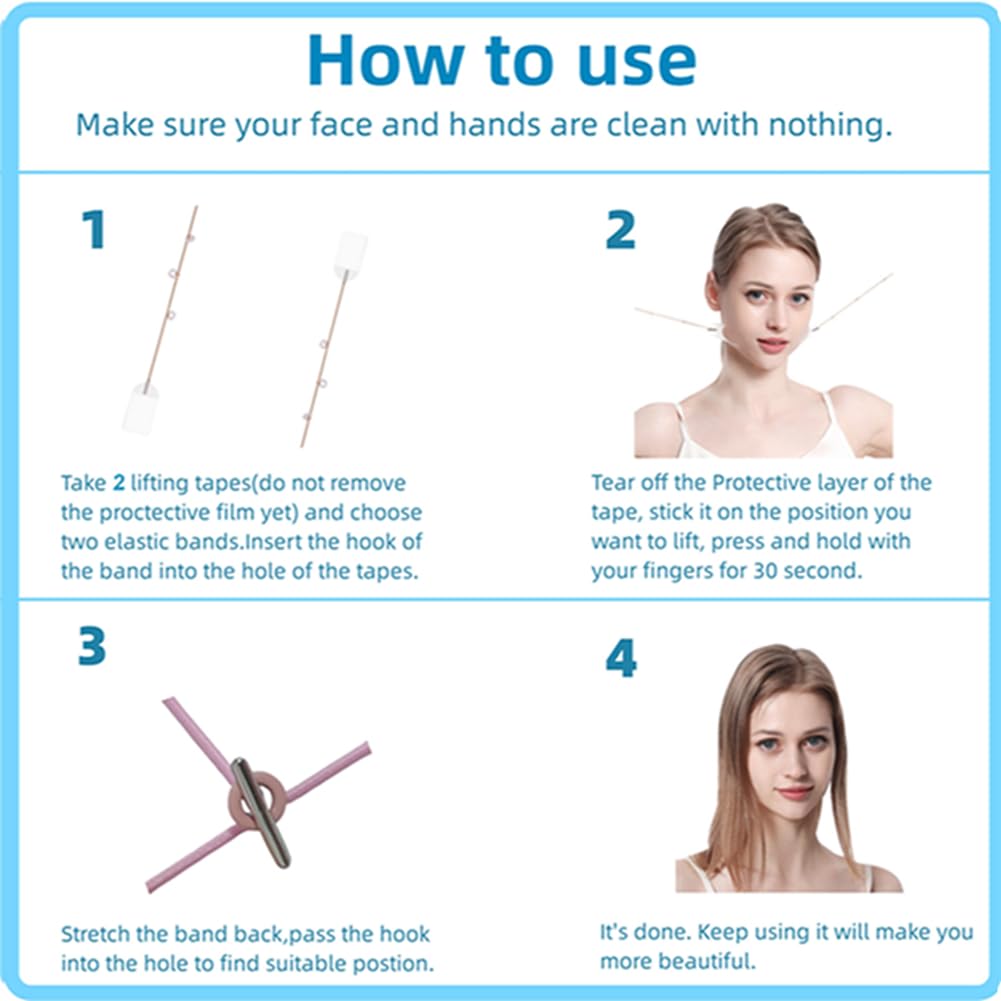 How to use

Make sure your face and hands are clean with nothing.

1

Take 2 lifting tapes(do not remove the proctective film yet) and choose two elastic bands.Insert the hook of the band into the hole of the tapes.

2

Tear off the Protective layer of the tape, stick it on the position you want to lift, press and hold with your fingers for 30 second.

3

Stretch the band back,pass the hook into the hole to find suitable postion.

4

It's done. Keep using it will make you more beautiful.