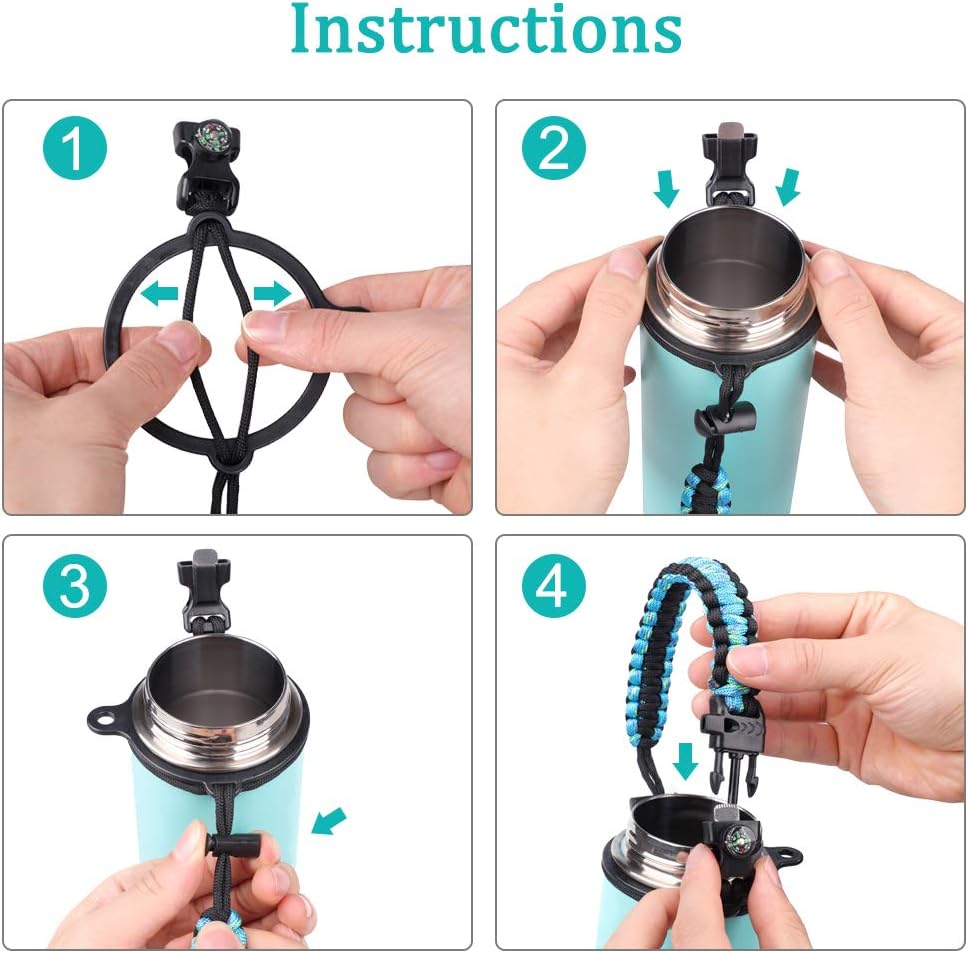 Instructions

1

2

3

4