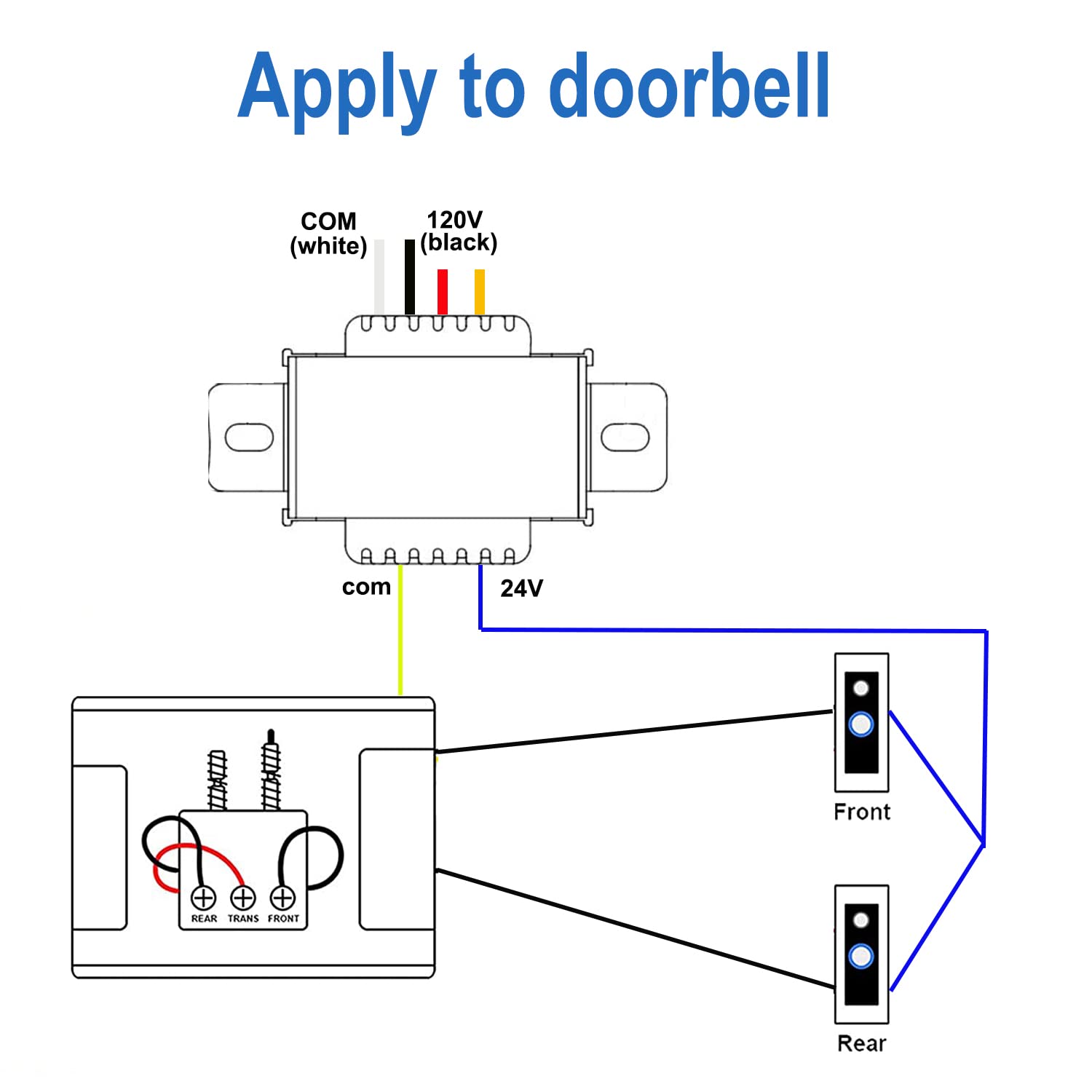 Apply to doorbell

COM
(white)

120V
(black)

com

24V

REAR TRANS FRONT

Front

Rear